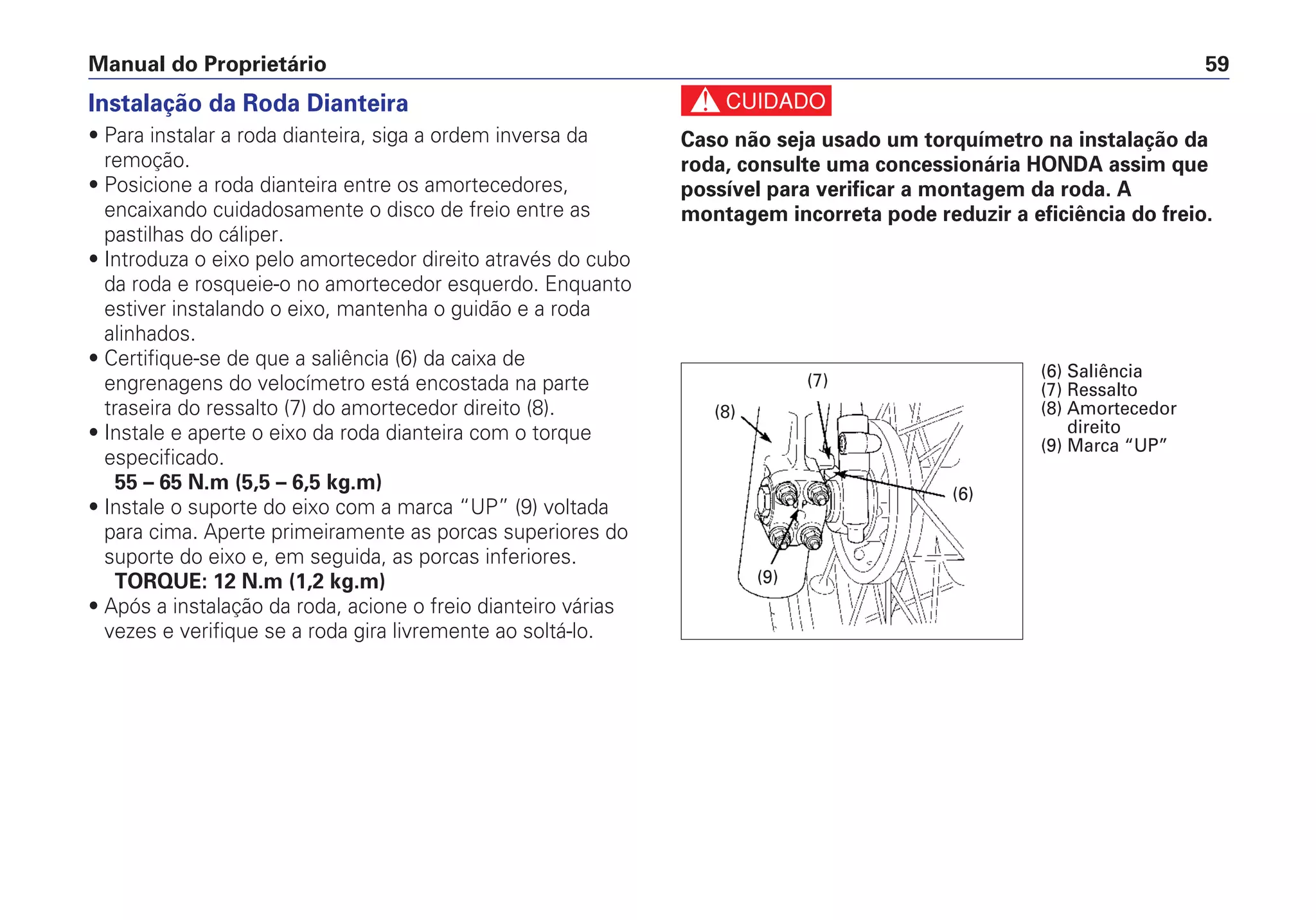 Manual do Proprietário 59

Instalação da Roda Dianteira

• Para instalar a roda dianteira, siga a ordem inversa da remoção.
• Posicione a roda dianteira entre os amortecedores, encaixando cuidadosamente o disco de freio entre as pastilhas do cáliper.
• Introduza o eixo pelo amortecedor direito através do cubo da roda e rosqueie-o no amortecedor esquerdo. Enquanto estiver instalando o eixo, mantenha o guidão e a roda alinhados.
• Certifique-se de que a saliência (6) da caixa de engrenagens do velocímetro está encostada na parte traseira do ressalto (7) do amortecedor direito (8).
• Instale e aperte o eixo da roda dianteira com o torque especificado.
55 – 65 N.m (5,5 – 6,5 kg.m)
• Instale o suporte do eixo com a marca “UP” (9) voltada para cima. Aperte primeiramente as porcas superiores do suporte do eixo e, em seguida, as porcas inferiores.
TORQUE: 12 N.m (1,2 kg.m)
• Após a instalação da roda, acione o freio dianteiro várias vezes e verifique se a roda gira livremente ao soltá-lo.

CUIDADO

Caso não seja usado um torquímetro na instalação da roda, consulte uma concessionária HONDA assim que possível para verificar a montagem da roda. A montagem incorreta pode reduzir a eficiência do freio.

(7)
(8)
(6)
(9)

(6) Saliência
(7) Ressalto
(8) Amortecedor direito
(9) Marca “UP”