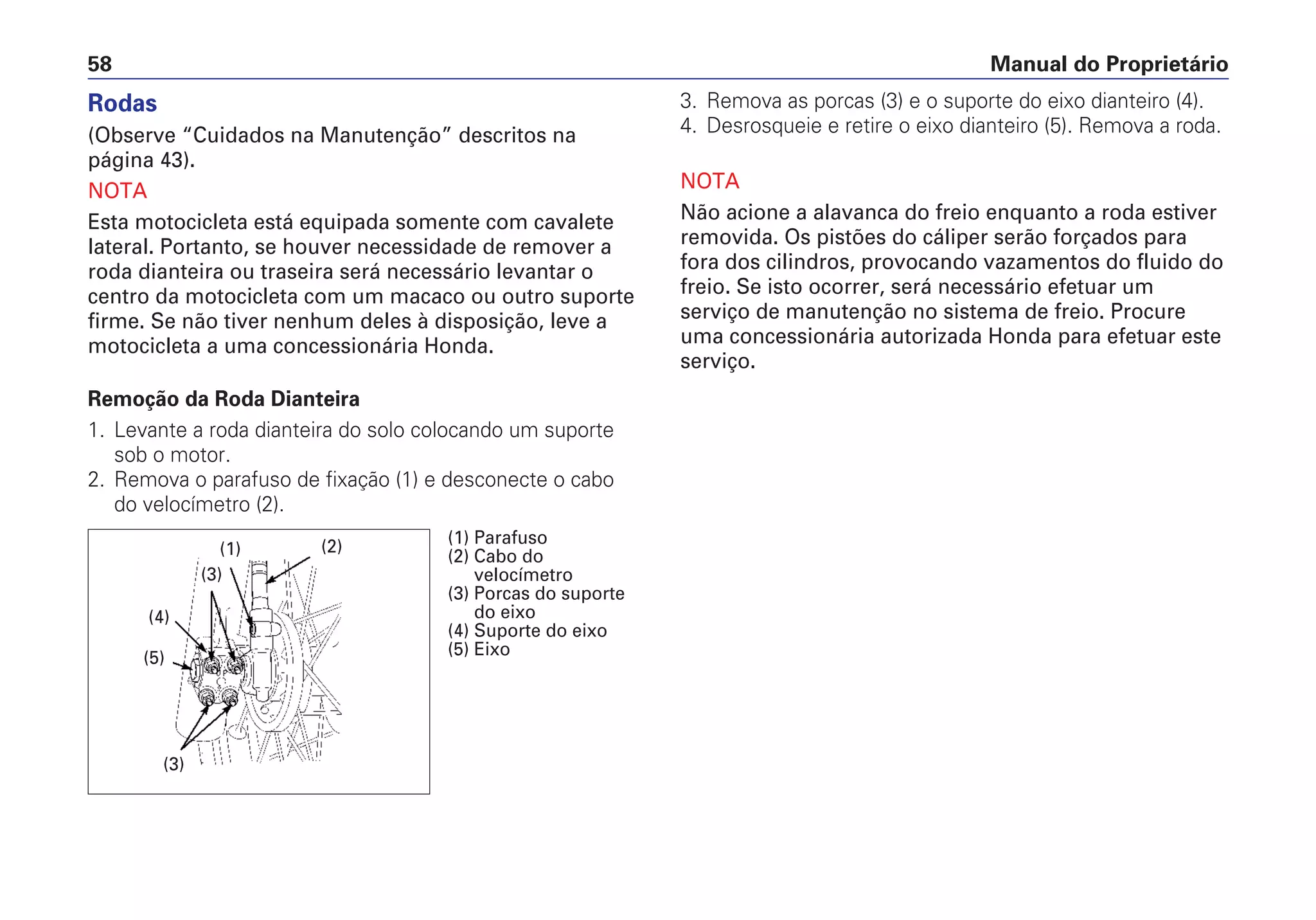 58 Manual do Proprietário

Rodas
(Observe “Cuidados na Manutenção” descritos na página 43).

NOTA
Esta motocicleta está equipada somente com cavalete lateral. Portanto, se houver necessidade de remover a roda dianteira ou traseira será necessário levantar o centro da motocicleta com um macaco ou outro suporte firme. Se não tiver nenhum deles à disposição, leve a motocicleta a uma concessionária Honda.

Remoção da Roda Dianteira
1. Levante a roda dianteira do solo colocando um suporte sob o motor.
2. Remova o parafuso de fixação (1) e desconecte o cabo do velocímetro (2).

(1)
(2)
(3)
(4)
(5)
(3)

(1) Parafuso
(2) Cabo do velocímetro
(3) Porcas do suporte do eixo
(4) Suporte do eixo
(5) Eixo

3. Remova as porcas (3) e o suporte do eixo dianteiro (4).
4. Desrosqueie e retire o eixo dianteiro (5). Remova a roda.

NOTA
Não acione a alavanca do freio enquanto a roda estiver removida. Os pistões do cáliper serão forçados para fora dos cilindros, provocando vazamentos do fluido do freio. Se isto ocorrer, será necessário efetuar um serviço de manutenção no sistema de freio. Procure uma concessionária autorizada Honda para efetuar este serviço.