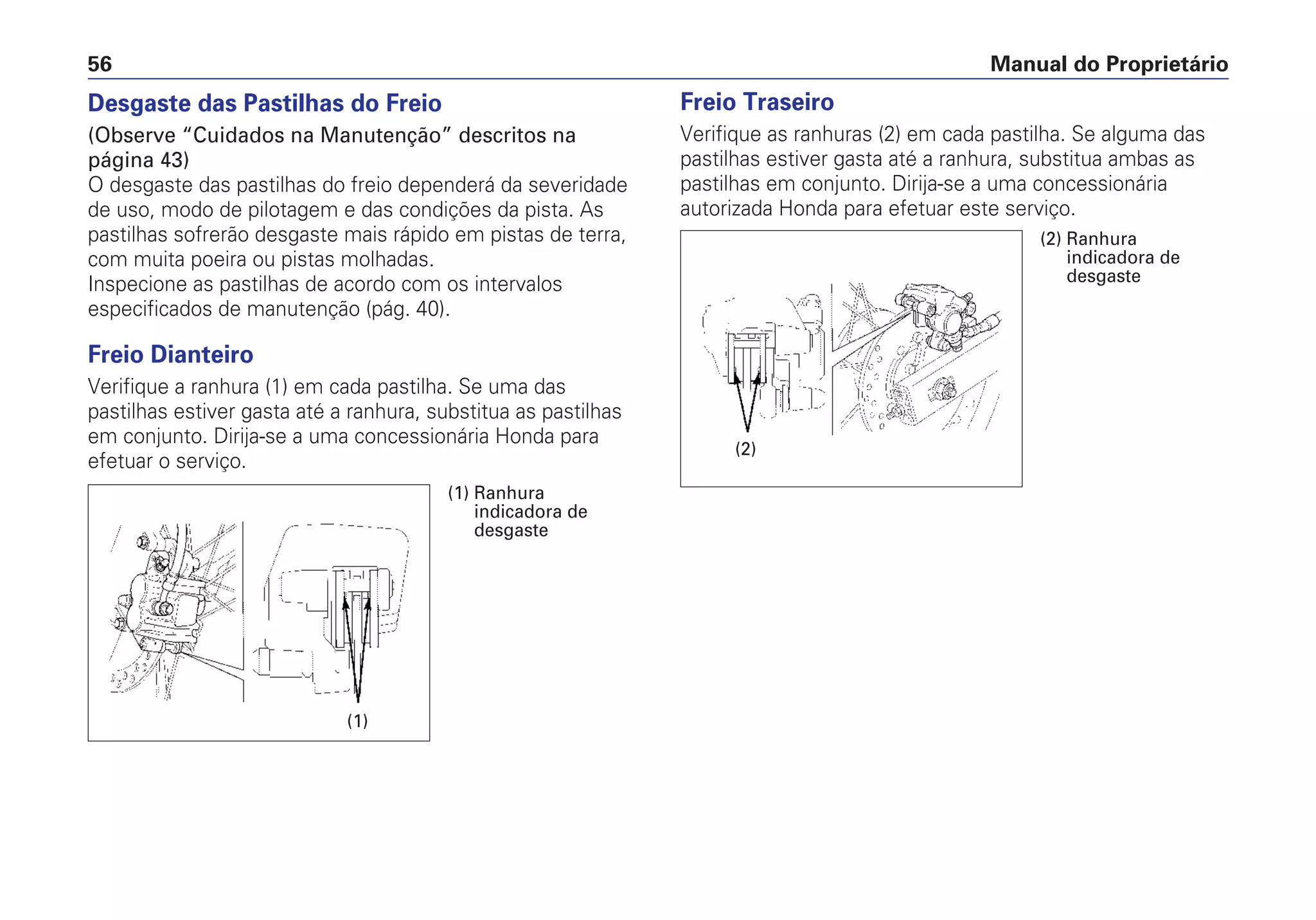 56 Manual do Proprietário

Desgaste das Pastilhas do Freio

(Observe “Cuidados na Manutenção” descritos na página 43)
O desgaste das pastilhas do freio dependerá da severidade de uso, modo de pilotagem e das condições da pista. As pastilhas sofrerão desgaste mais rápido em pistas de terra, com muita poeira ou pistas molhadas.
Inspecione as pastilhas de acordo com os intervalos especificados de manutenção (pág. 40).

Freio Dianteiro

Verifique a ranhura (1) em cada pastilha. Se uma das pastilhas estiver gasta até a ranhura, substitua as pastilhas em conjunto. Dirija-se a uma concessionária Honda para efetuar o serviço.

(1)

(1) Ranhura indicadora de desgaste

Freio Traseiro

Verifique as ranhuras (2) em cada pastilha. Se alguma das pastilhas estiver gasta até a ranhura, substitua ambas as pastilhas em conjunto. Dirija-se a uma concessionária autorizada Honda para efetuar este serviço.

(2)

(2) Ranhura indicadora de desgaste