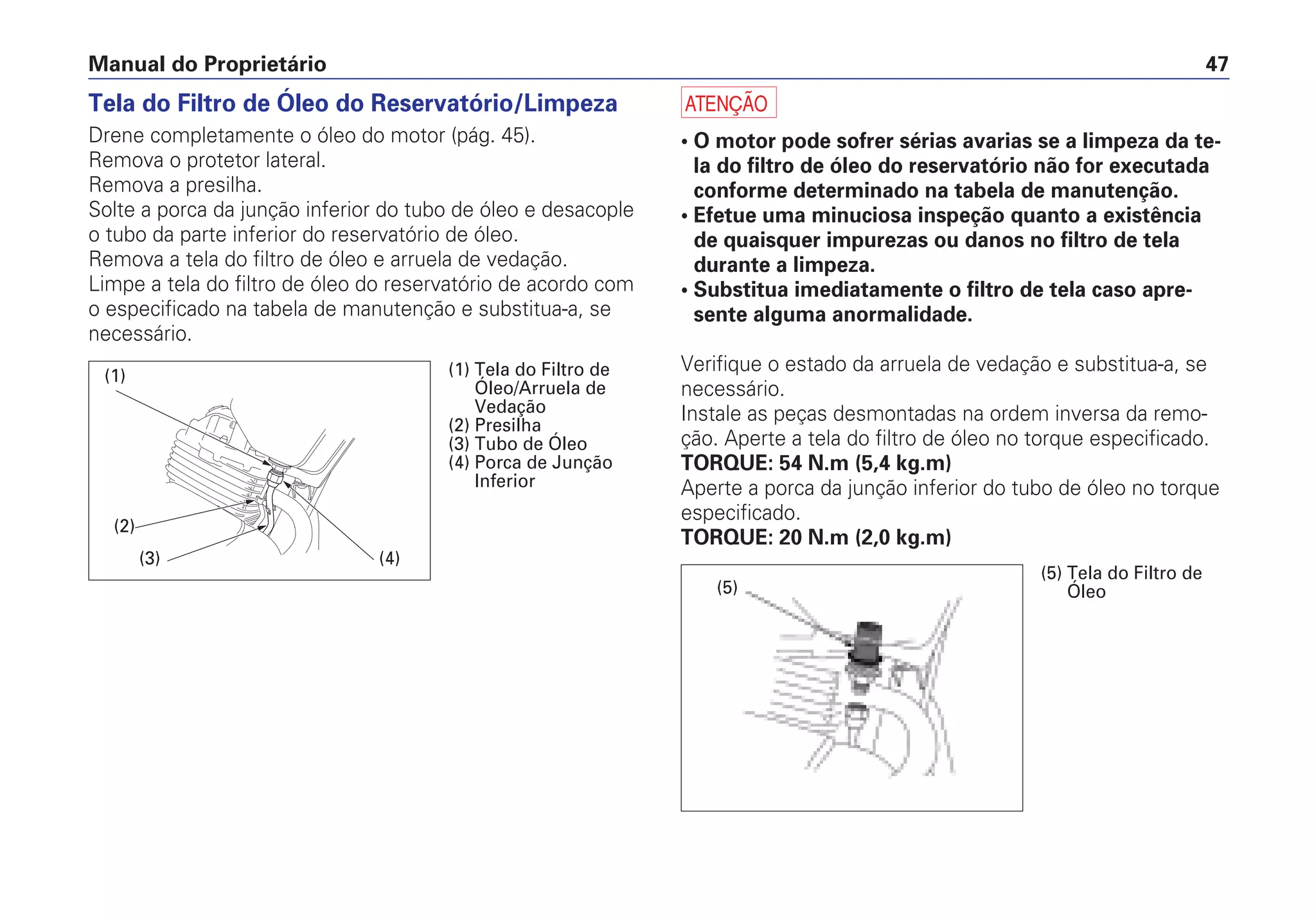 Manual do Proprietário 47

Tela do Filtro de Óleo do Reservatório/Limpeza

Drene completamente o óleo do motor (pág. 45).
Remova o protetor lateral.
Remova a presilha.
Solte a porca da junção inferior do tubo de óleo e desacople o tubo da parte inferior do reservatório de óleo.
Remova a tela do filtro de óleo e arruela de vedação.
Limpe a tela do filtro de óleo do reservatório de acordo com o especificado na tabela de manutenção e substitua-a, se necessário.

(1)
(2)
(3)
(4)

(1) Tela do Filtro de Óleo/Arruela de Vedação
(2) Presilha
(3) Tubo de Óleo
(4) Porca de Junção Inferior

ATENÇÃO

• O motor pode sofrer sérias avarias se a limpeza da tela do filtro de óleo do reservatório não for executada conforme determinado na tabela de manutenção.
• Efetue uma minuciosa inspeção quanto a existência de quaisquer impurezas ou danos no filtro de tela durante a limpeza.
• Substitua imediatamente o filtro de tela caso apresente alguma anormalidade.

Verifique o estado da arruela de vedação e substitua-a, se necessário.
Instale as peças desmontadas na ordem inversa da remoção. Aperte a tela do filtro de óleo no torque especificado.
TORQUE: 54 N.m (5,4 kg.m)
Aperte a porca da junção inferior do tubo de óleo no torque especificado.
TORQUE: 20 N.m (2,0 kg.m)

(5)

(5) Tela do Filtro de Óleo