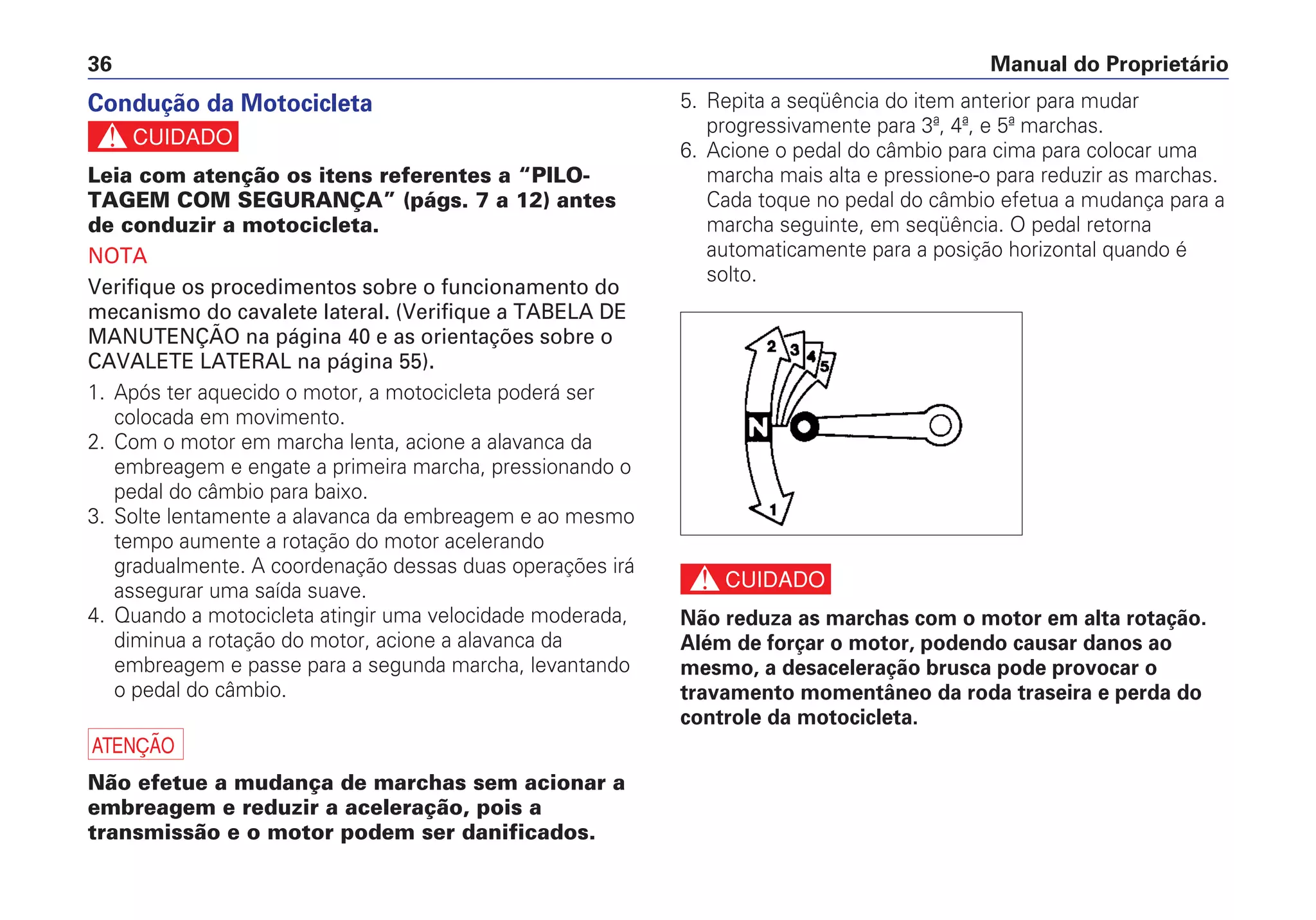 36 Manual do Proprietário

Condução da Motocicleta

CUIDADO

Leia com atenção os itens referentes a “PILOTAGEM COM SEGURANÇA” (págs. 7 a 12) antes de conduzir a motocicleta.

NOTA

Verifique os procedimentos sobre o funcionamento do mecanismo do cavalete lateral. (Verifique a TABELA DE MANUTENÇÃO na página 40 e as orientações sobre o CAVALETE LATERAL na página 55).

1. Após ter aquecido o motor, a motocicleta poderá ser colocada em movimento.
2. Com o motor em marcha lenta, acione a alavanca da embreagem e engate a primeira marcha, pressionando o pedal do câmbio para baixo.
3. Solte lentamente a alavanca da embreagem e ao mesmo tempo aumente a rotação do motor acelerando gradualmente. A coordenação dessas duas operações irá assegurar uma saída suave.
4. Quando a motocicleta atingir uma velocidade moderada, diminua a rotação do motor, acione a alavanca da embreagem e passe para a segunda marcha, levantando o pedal do câmbio.

ATENÇÃO

Não efetue a mudança de marchas sem acionar a embreagem e reduzir a aceleração, pois a transmissão e o motor podem ser danificados.

5. Repita a seqüência do item anterior para mudar progressivamente para 3ª, 4ª, e 5ª marchas.
6. Acione o pedal do câmbio para cima para colocar uma marcha mais alta e pressione-o para reduzir as marchas. Cada toque no pedal do câmbio efetua a mudança para a marcha seguinte, em seqüência. O pedal retorna automaticamente para a posição horizontal quando é solto.

2 3 4 5
N
1

CUIDADO

Não reduza as marchas com o motor em alta rotação. Além de forçar o motor, podendo causar danos ao mesmo, a desaceleração brusca pode provocar o travamento momentâneo da roda traseira e perda do controle da motocicleta.