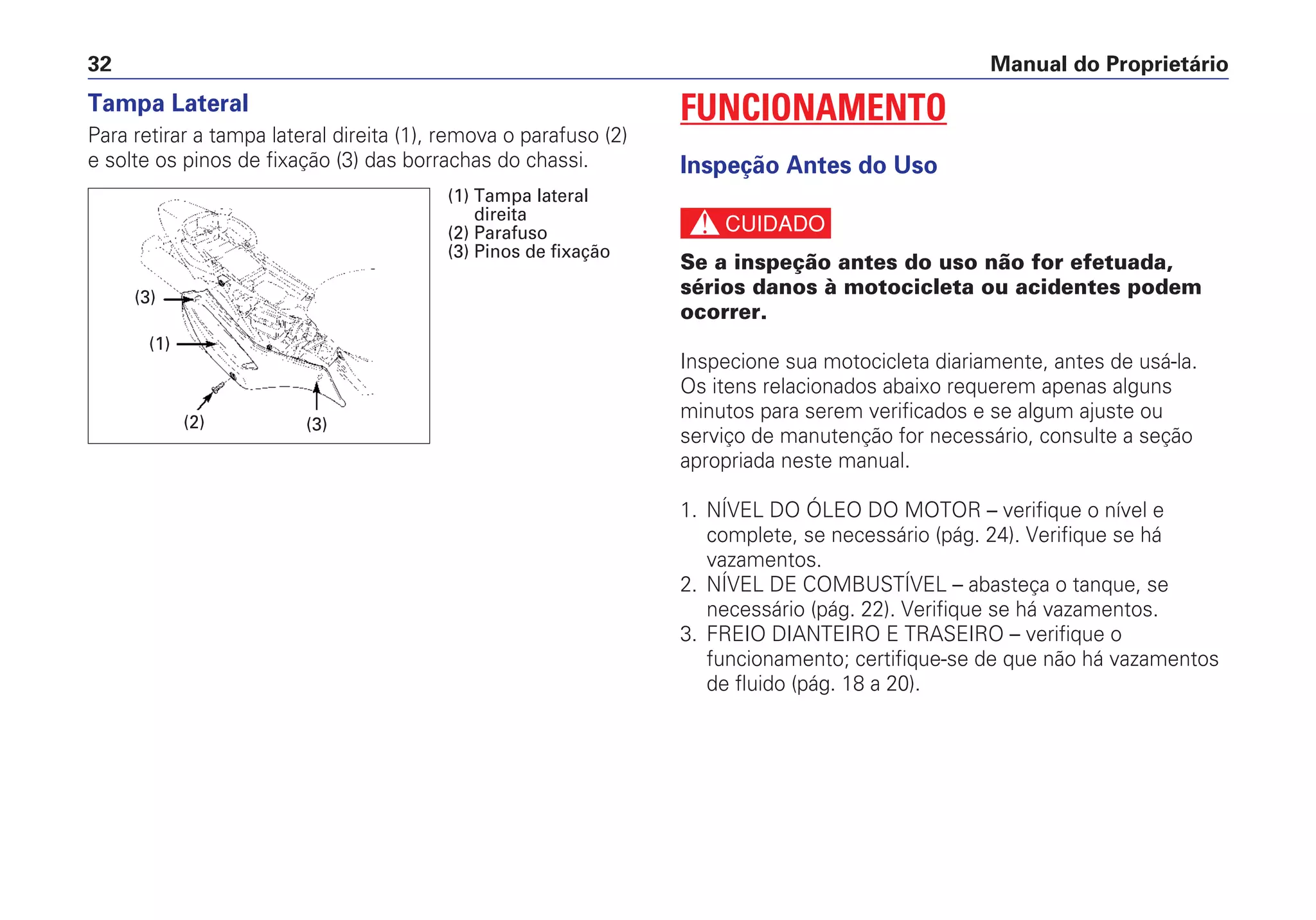 32

Manual do Proprietário

Tampa Lateral

Para retirar a tampa lateral direita (1), remova o parafuso (2) e solte os pinos de fixação (3) das borrachas do chassi.

(3)
(1)
(2)
(3)

(1) Tampa lateral direita
(2) Parafuso
(3) Pinos de fixação

FUNCIONAMENTO

Inspeção Antes do Uso

CUIDADO

Se a inspeção antes do uso não for efetuada, sérios danos à motocicleta ou acidentes podem ocorrer.

Inspecione sua motocicleta diariamente, antes de usá-la. Os itens relacionados abaixo requerem apenas alguns minutos para serem verificados e se algum ajuste ou serviço de manutenção for necessário, consulte a seção apropriada neste manual.

1. NÍVEL DO ÓLEO DO MOTOR – verifique o nível e complete, se necessário (pág. 24). Verifique se há vazamentos.
2. NÍVEL DE COMBUSTÍVEL – abasteça o tanque, se necessário (pág. 22). Verifique se há vazamentos.
3. FREIO DIANTEIRO E TRASEIRO – verifique o funcionamento; certifique-se de que não há vazamentos de fluido (pág. 18 a 20).