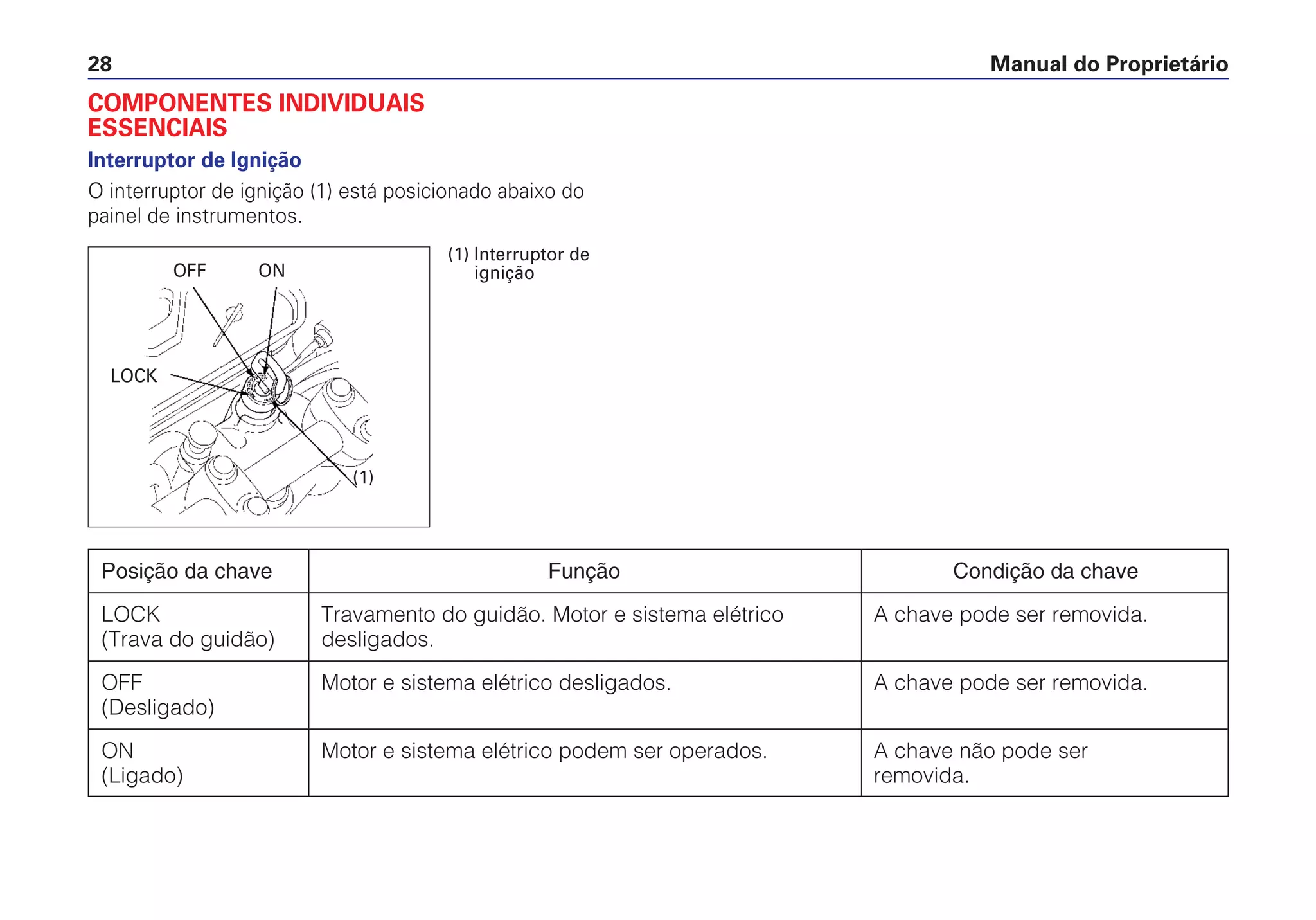 28 Manual do Proprietário

COMPONENTES INDIVIDUAIS ESSENCIAIS

Interruptor de Ignição

O interruptor de ignição (1) está posicionado abaixo do painel de instrumentos.

OFF
ON
LOCK
(1)

(1) Interruptor de ignição

| Posição da chave | Função | Condição da chave |
|---|---|---|
| LOCK (Trava do guidão) | Travamento do guidão. Motor e sistema elétrico desligados. | A chave pode ser removida. |
| OFF (Desligado) | Motor e sistema elétrico desligados. | A chave pode ser removida. |
| ON (Ligado) | Motor e sistema elétrico podem ser operados. | A chave não pode ser removida. |