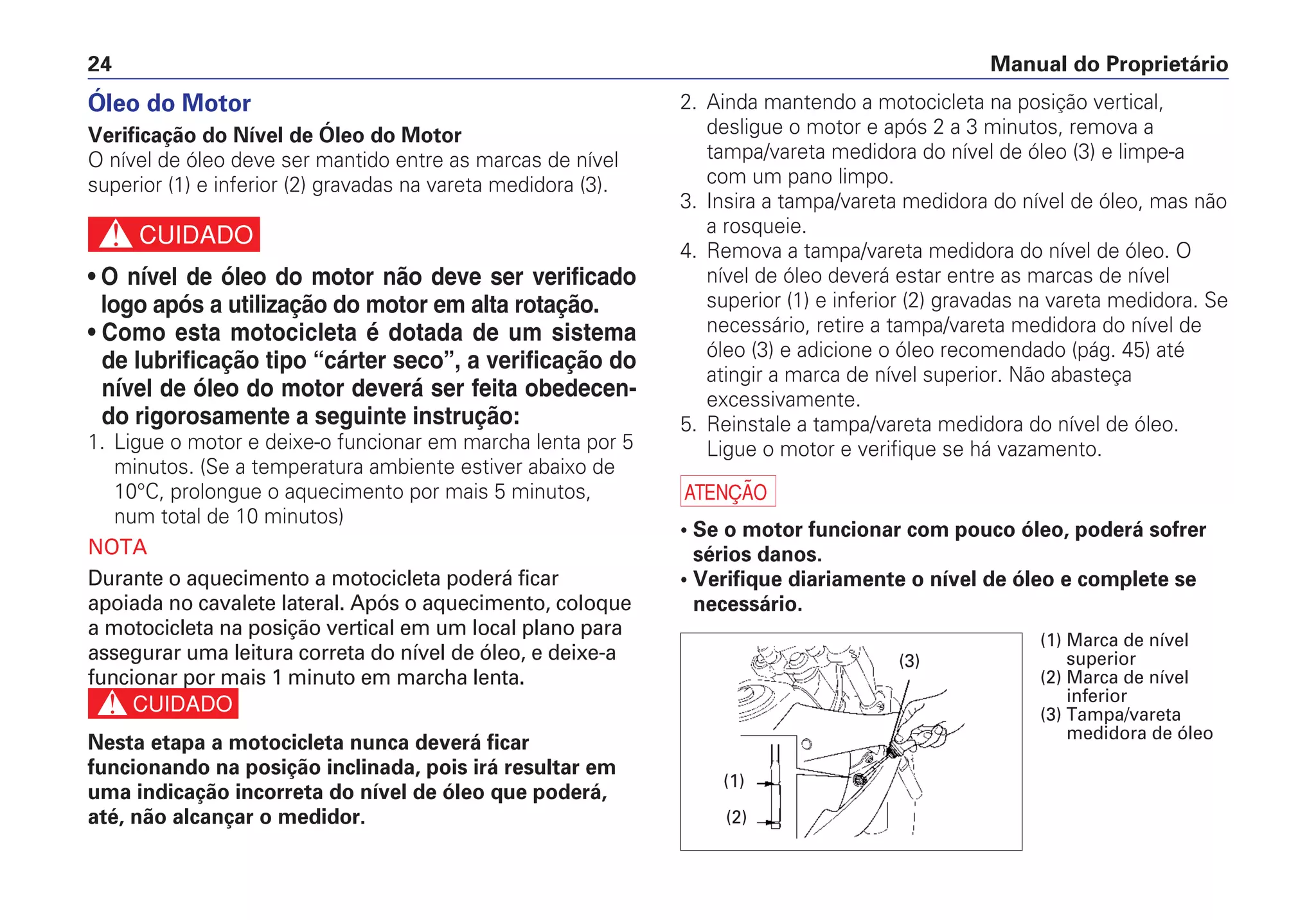 24 Manual do Proprietário

Óleo do Motor

Verificação do Nível de Óleo do Motor

O nível de óleo deve ser mantido entre as marcas de nível superior (1) e inferior (2) gravadas na vareta medidora (3).

CUIDADO

• O nível de óleo do motor não deve ser verificado logo após a utilização do motor em alta rotação.
• Como esta motocicleta é dotada de um sistema de lubrificação tipo “cárter seco”, a verificação do nível de óleo do motor deverá ser feita obedecendo rigorosamente a seguinte instrução:

1. Ligue o motor e deixe-o funcionar em marcha lenta por 5 minutos. (Se a temperatura ambiente estiver abaixo de 10°C, prolongue o aquecimento por mais 5 minutos, num total de 10 minutos)

NOTA

Durante o aquecimento a motocicleta poderá ficar apoiada no cavalete lateral. Após o aquecimento, coloque a motocicleta na posição vertical em um local plano para assegurar uma leitura correta do nível de óleo, e deixe-a funcionar por mais 1 minuto em marcha lenta.

CUIDADO

Nesta etapa a motocicleta nunca deverá ficar funcionando na posição inclinada, pois irá resultar em uma indicação incorreta do nível de óleo que poderá, até, não alcançar o medidor.

2. Ainda mantendo a motocicleta na posição vertical, desligue o motor e após 2 a 3 minutos, remova a tampa/vareta medidora do nível de óleo (3) e limpe-a com um pano limpo.
3. Insira a tampa/vareta medidora do nível de óleo, mas não a rosqueie.
4. Remova a tampa/vareta medidora do nível de óleo. O nível de óleo deverá estar entre as marcas de nível superior (1) e inferior (2) gravadas na vareta medidora. Se necessário, retire a tampa/vareta medidora do nível de óleo (3) e adicione o óleo recomendado (pág. 45) até atingir a marca de nível superior. Não abasteça excessivamente.
5. Reinstale a tampa/vareta medidora do nível de óleo. Ligue o motor e verifique se há vazamento.

ATENÇÃO

• Se o motor funcionar com pouco óleo, poderá sofrer sérios danos.
• Verifique diariamente o nível de óleo e complete se necessário.

(3)
(1)
(2)

(1) Marca de nível superior
(2) Marca de nível inferior
(3) Tampa/vareta medidora de óleo