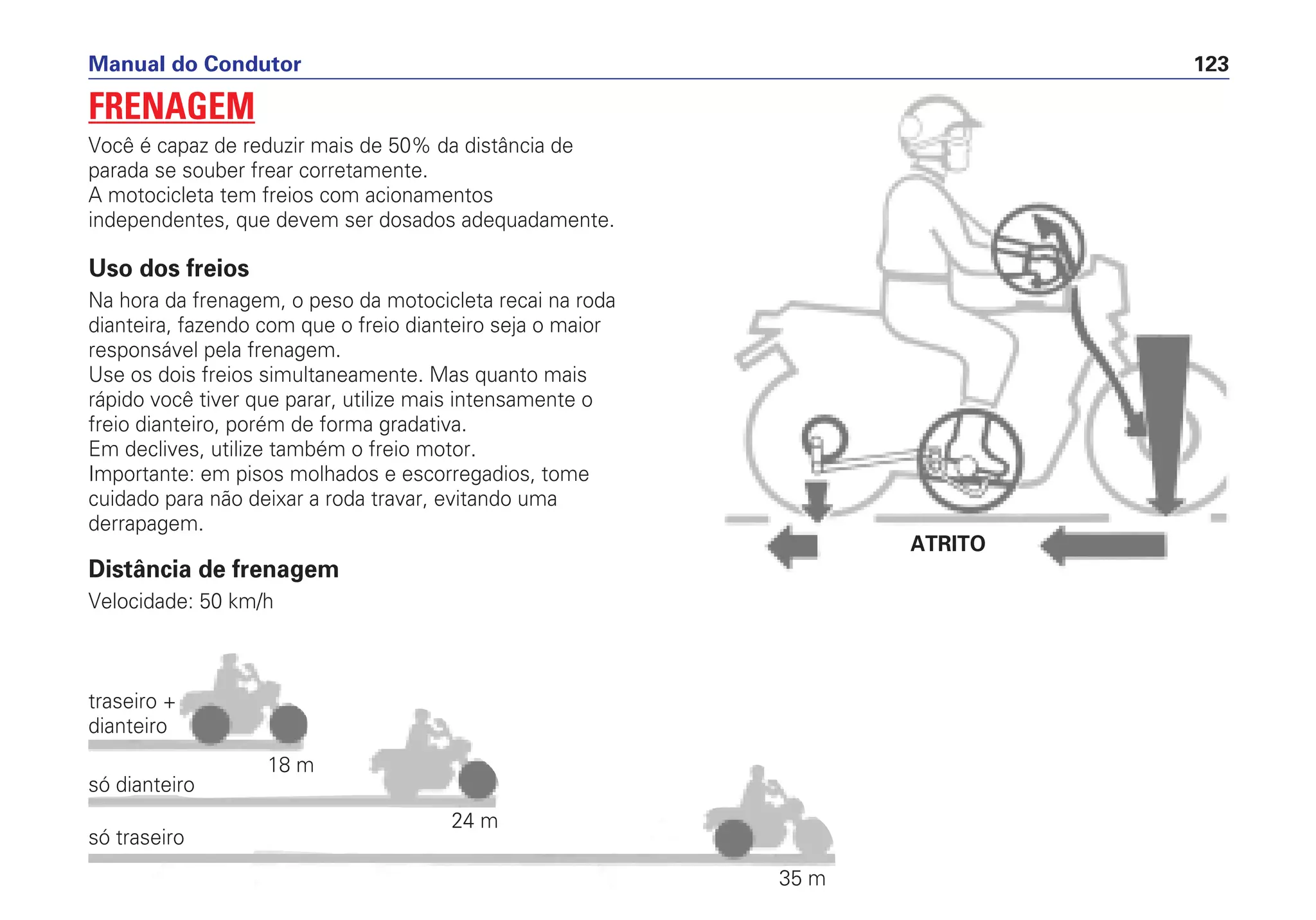 Manual do Condutor

123

FRENAGEM

Você é capaz de reduzir mais de 50% da distância de parada se souber frear corretamente.
A motocicleta tem freios com acionamentos independentes, que devem ser dosados adequadamente.

Uso dos freios

Na hora da frenagem, o peso da motocicleta recai na roda dianteira, fazendo com que o freio dianteiro seja o maior responsável pela frenagem.
Use os dois freios simultaneamente. Mas quanto mais rápido você tiver que parar, utilize mais intensamente o freio dianteiro, porém de forma gradativa.
Em declives, utilize também o freio motor.
Importante: em pisos molhados e escorregadios, tome cuidado para não deixar a roda travar, evitando uma derrapagem.

ATRITO

Distância de frenagem

Velocidade: 50 km/h

traseiro + dianteiro

18 m

só dianteiro

24 m

só traseiro

35 m