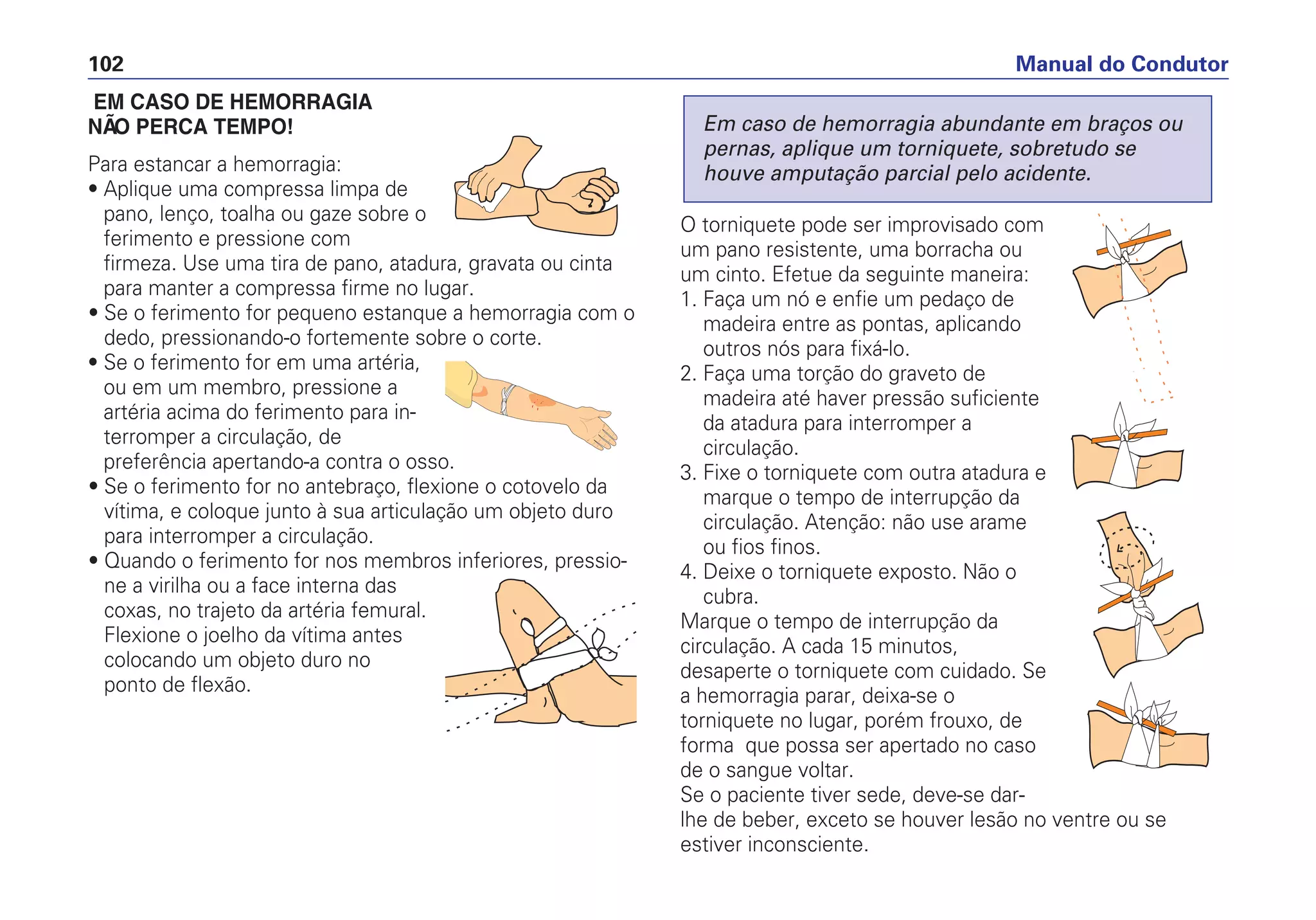 102

Manual do Condutor

EM CASO DE HEMORRAGIA
NÃO PERCA TEMPO!

Para estancar a hemorragia:

• Aplique uma compressa limpa de pano, lenço, toalha ou gaze sobre o ferimento e pressione com firmeza. Use uma tira de pano, atadura, gravata ou cinta para manter a compressa firme no lugar.

• Se o ferimento for pequeno estanque a hemorragia com o dedo, pressionando-o fortemente sobre o corte.

• Se o ferimento for em uma artéria, ou em um membro, pressione a artéria acima do ferimento para interromper a circulação, de preferência apertando-a contra o osso.

• Se o ferimento for no antebraço, flexione o cotovelo da vítima, e coloque junto à sua articulação um objeto duro para interromper a circulação.

• Quando o ferimento for nos membros inferiores, pressione a virilha ou a face interna das coxas, no trajeto da artéria femural. Flexione o joelho da vítima antes colocando um objeto duro no ponto de flexão.

Em caso de hemorragia abundante em braços ou pernas, aplique um torniquete, sobretudo se houve amputação parcial pelo acidente.

O torniquete pode ser improvisado com um pano resistente, uma borracha ou um cinto. Efetue da seguinte maneira:
1. Faça um nó e enfie um pedaço de madeira entre as pontas, aplicando outros nós para fixá-lo.
2. Faça uma torção do graveto de madeira até haver pressão suficiente da atadura para interromper a circulação.
3. Fixe o torniquete com outra atadura e marque o tempo de interrupção da circulação. Atenção: não use arame ou fios finos.
4. Deixe o torniquete exposto. Não o cubra.
Marque o tempo de interrupção da circulação. A cada 15 minutos, desaperte o torniquete com cuidado. Se a hemorragia parar, deixa-se o torniquete no lugar, porém frouxo, de forma que possa ser apertado no caso de o sangue voltar.
Se o paciente tiver sede, deve-se dar-lhe de beber, exceto se houver lesão no ventre ou se estiver inconsciente.