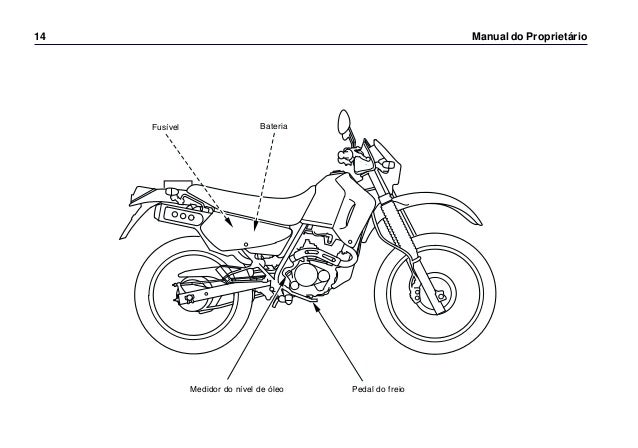 14

Manual do Proprietário

Fusível

Bateria

Medidor do nível de óleo

Pedal do freio