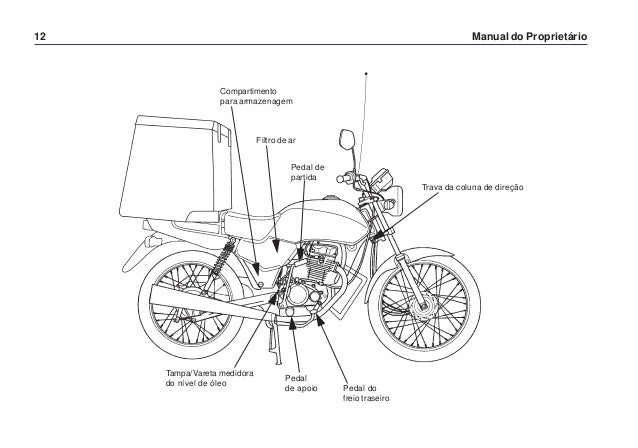 12

Manual do Proprietário

Compartimento para armazenagem

Filtro de ar

Pedal de partida

Trava da coluna de direção

Tampa/Vareta medidora do nível de óleo

Pedal de apoio

Pedal do freio traseiro