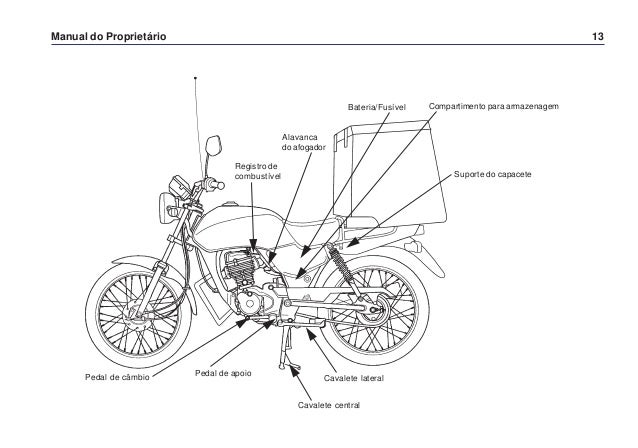 Manual do Proprietário

13

Bateria/Fusível

Compartimento para armazenagem

Alavanca do afogador

Registro de combustível

Suporte do capacete

Pedal de câmbio

Pedal de apoio

Cavalete lateral

Cavalete central