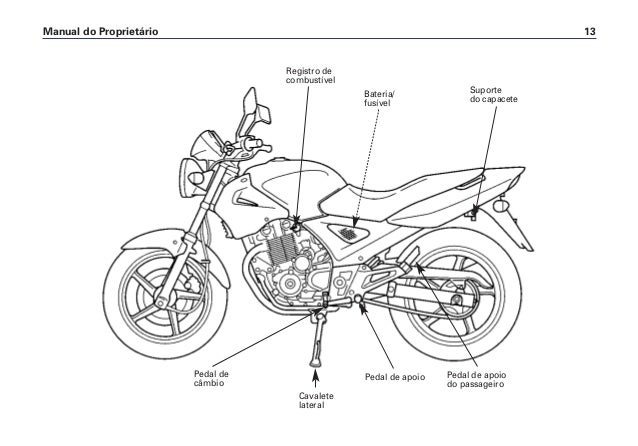 Manual do Proprietário 13

Registro de combustível

Bateria/ fusível

Suporte do capacete

Pedal de câmbio

Cavalete lateral

Pedal de apoio

Pedal de apoio do passageiro