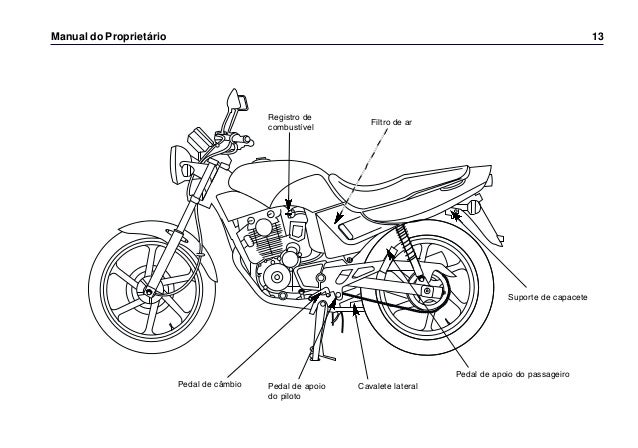 Manual do Proprietário

13

Registro de combustível

Filtro de ar

Suporte de capacete

Pedal de apoio do passageiro

Pedal de câmbio

Pedal de apoio do piloto

Cavalete lateral