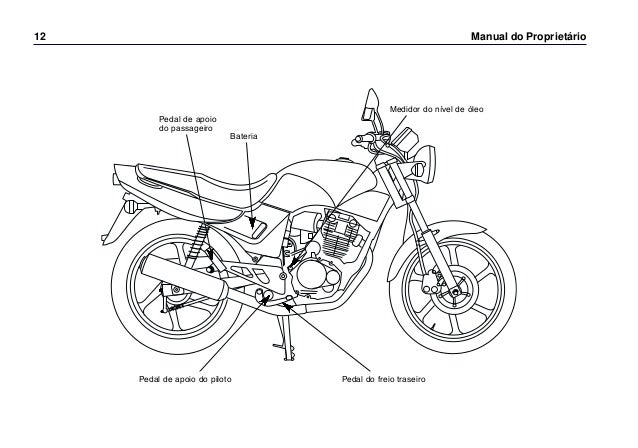 12

Manual do Proprietário

Pedal de apoio do passageiro

Bateria

Medidor do nível de óleo

Pedal de apoio do piloto

Pedal do freio traseiro