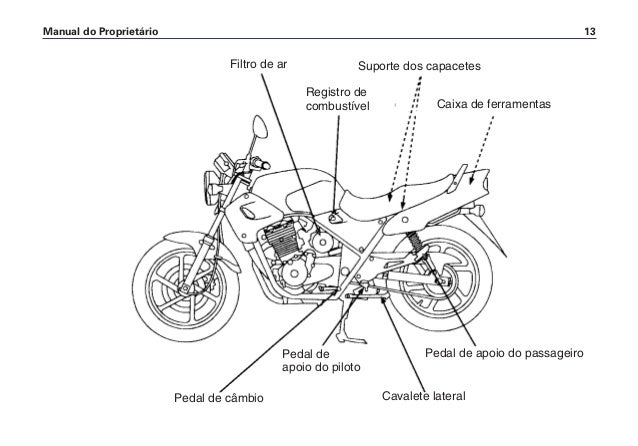 Manual do Proprietário 13

Filtro de ar

Suporte dos capacetes

Registro de combustível

Caixa de ferramentas

Pedal de apoio do piloto

Pedal de apoio do passageiro

Pedal de câmbio

Cavalete lateral