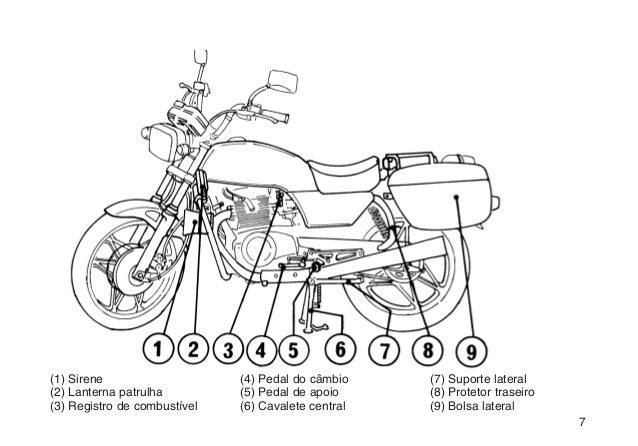 1 2 3 4 5 6 7 8 9

(1) Sirene
(2) Lanterna patrulha
(3) Registro de combustível

(4) Pedal do câmbio
(5) Pedal de apoio
(6) Cavalete central

(7) Suporte lateral
(8) Protetor traseiro
(9) Bolsa lateral

7