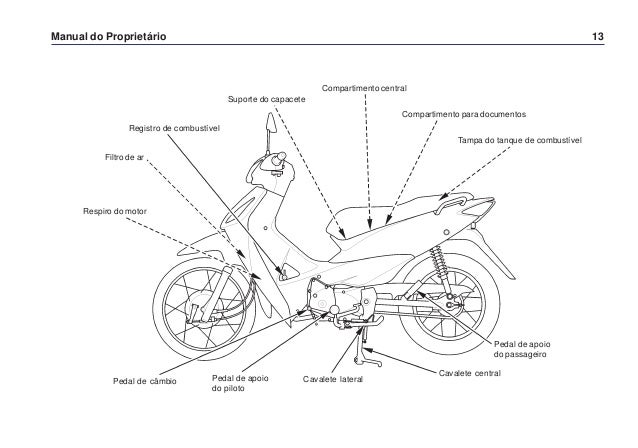 Manual do Proprietário 13

Compartimento central
Suporte do capacete
Compartimento para documentos
Registro de combustível
Tampa do tanque de combustível
Filtro de ar
Respiro do motor
Pedal de apoio do passageiro
Cavalete central
Pedal de câmbio
Pedal de apoio do piloto
Cavalete lateral