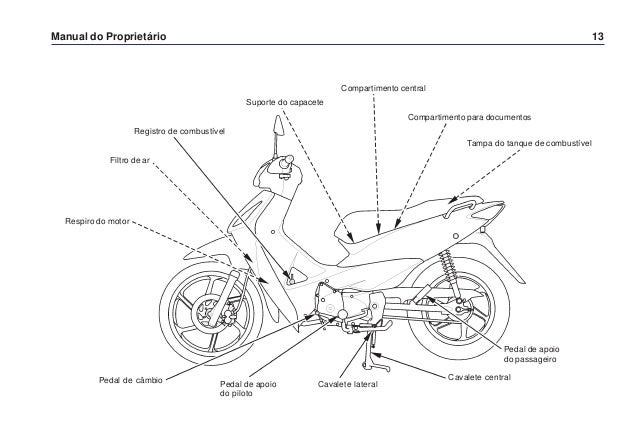 Manual do Proprietário

13

Compartimento central

Suporte do capacete

Compartimento para documentos

Registro de combustível

Tampa do tanque de combustível

Filtro de ar

Respiro do motor

Pedal de apoio do passageiro

Cavalete central

Pedal de câmbio

Pedal de apoio do piloto

Cavalete lateral