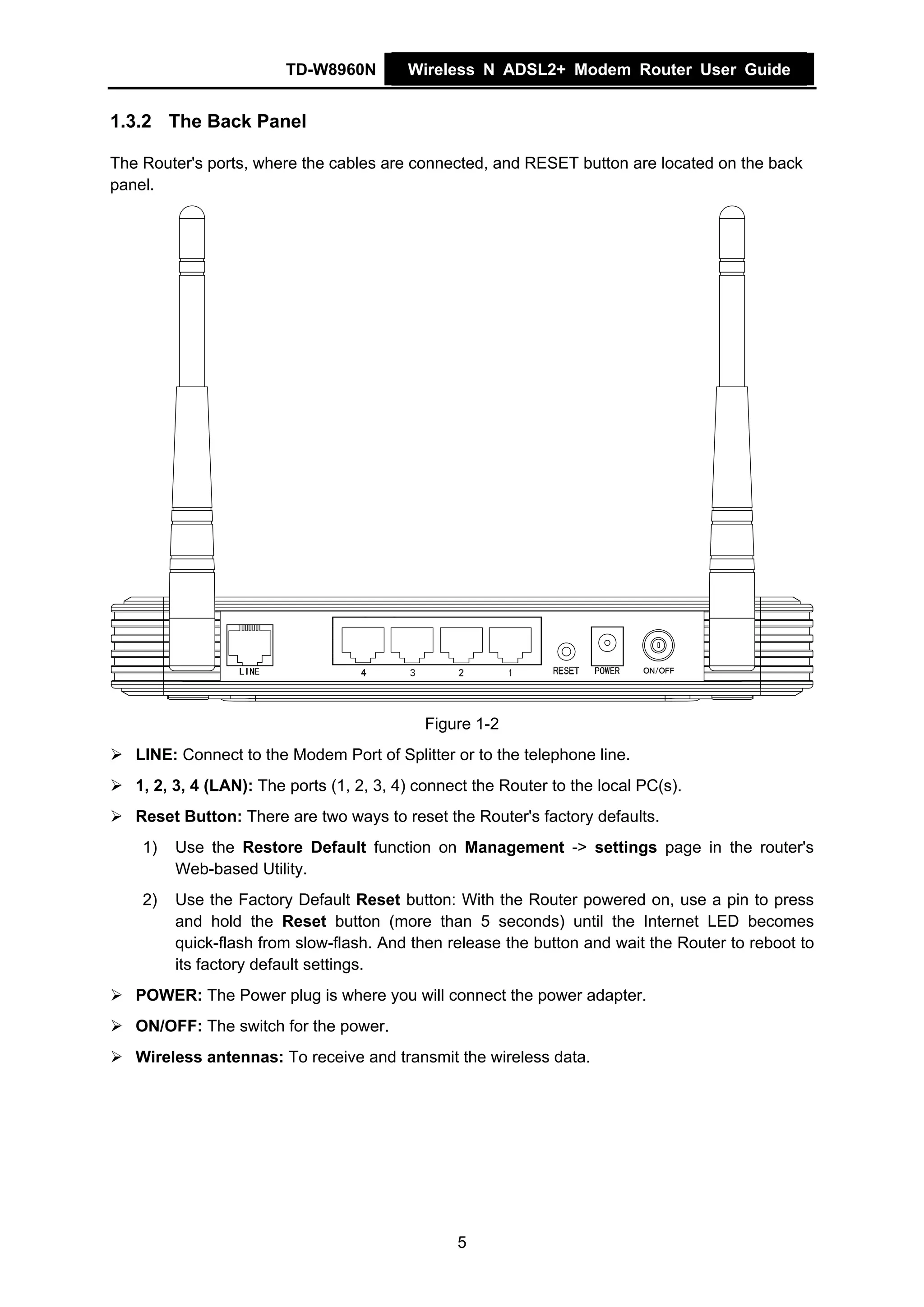 TD-W8960N Wireless N ADSL2+ Modem Router User Guide

1.3.2 The Back Panel

The Router's ports, where the cables are connected, and RESET button are located on the back panel.

LINE 4 3 2 1 RESET POWER ON/OFF

Figure 1-2

➢ LINE: Connect to the Modem Port of Splitter or to the telephone line.

➢ 1, 2, 3, 4 (LAN): The ports (1, 2, 3, 4) connect the Router to the local PC(s).

➢ Reset Button: There are two ways to reset the Router's factory defaults.

1) Use the Restore Default function on Management -> settings page in the router's Web-based Utility.

2) Use the Factory Default Reset button: With the Router powered on, use a pin to press and hold the Reset button (more than 5 seconds) until the Internet LED becomes quick-flash from slow-flash. And then release the button and wait the Router to reboot to its factory default settings.

➢ POWER: The Power plug is where you will connect the power adapter.

➢ ON/OFF: The switch for the power.

➢ Wireless antennas: To receive and transmit the wireless data.

5