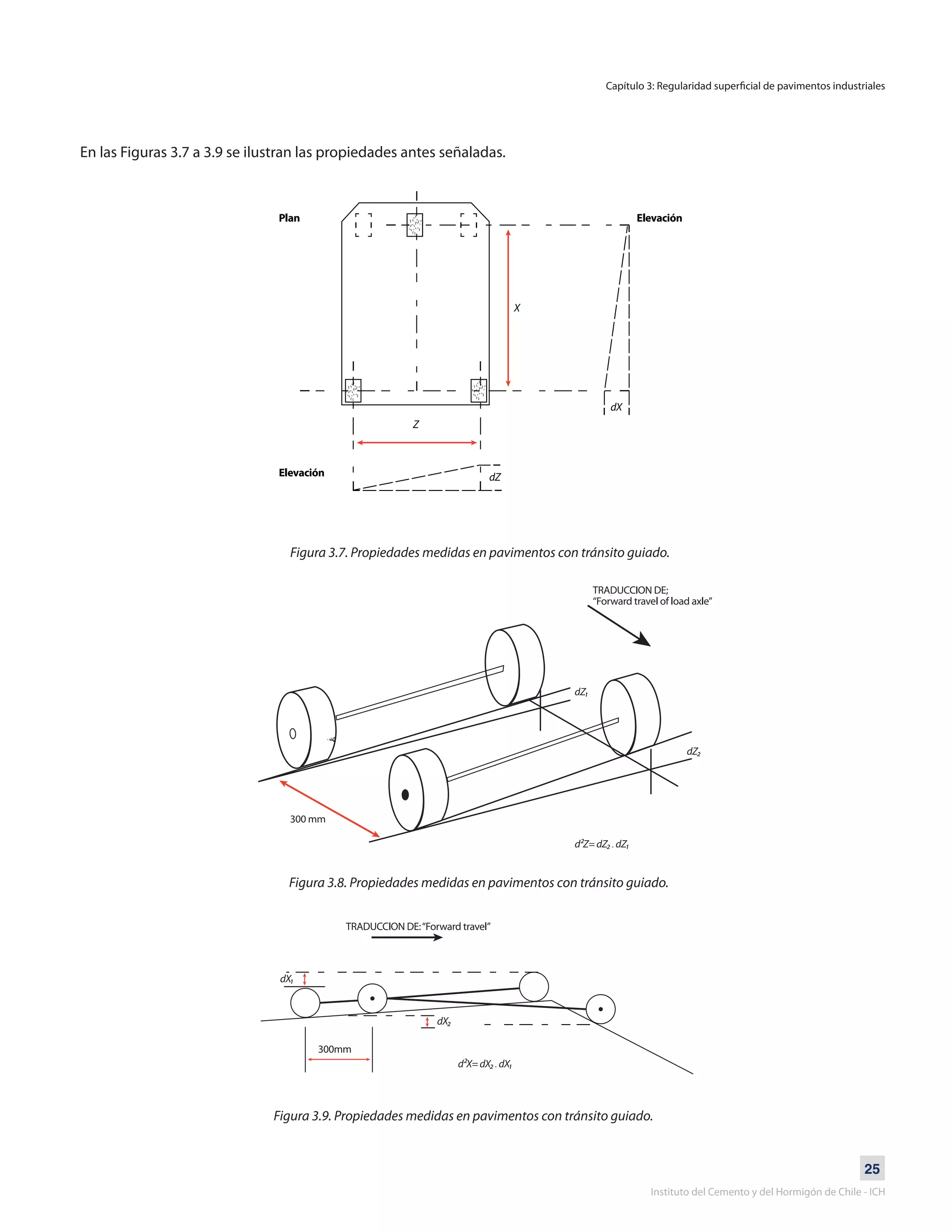 Capítulo 3: Regularidad superficial de pavimentos industriales

En las Figuras 3.7 a 3.9 se ilustran las propiedades antes señaladas.

Plan

Elevación

X

dX

Z

Elevación

dZ

Figura 3.7. Propiedades medidas en pavimentos con tránsito guiado.

TRADUCCION DE;
"Forward travel of load axle"

$dZ_1$

$dZ_2$

300 mm

$d^2Z = dZ_2 - dZ_1$

Figura 3.8. Propiedades medidas en pavimentos con tránsito guiado.

TRADUCCION DE: "Forward travel"

$dX_1$

$dX_2$

300mm

$d^2X = dX_2 - dX_1$

Figura 3.9. Propiedades medidas en pavimentos con tránsito guiado.

25

Instituto del Cemento y del Hormigón de Chile - ICH