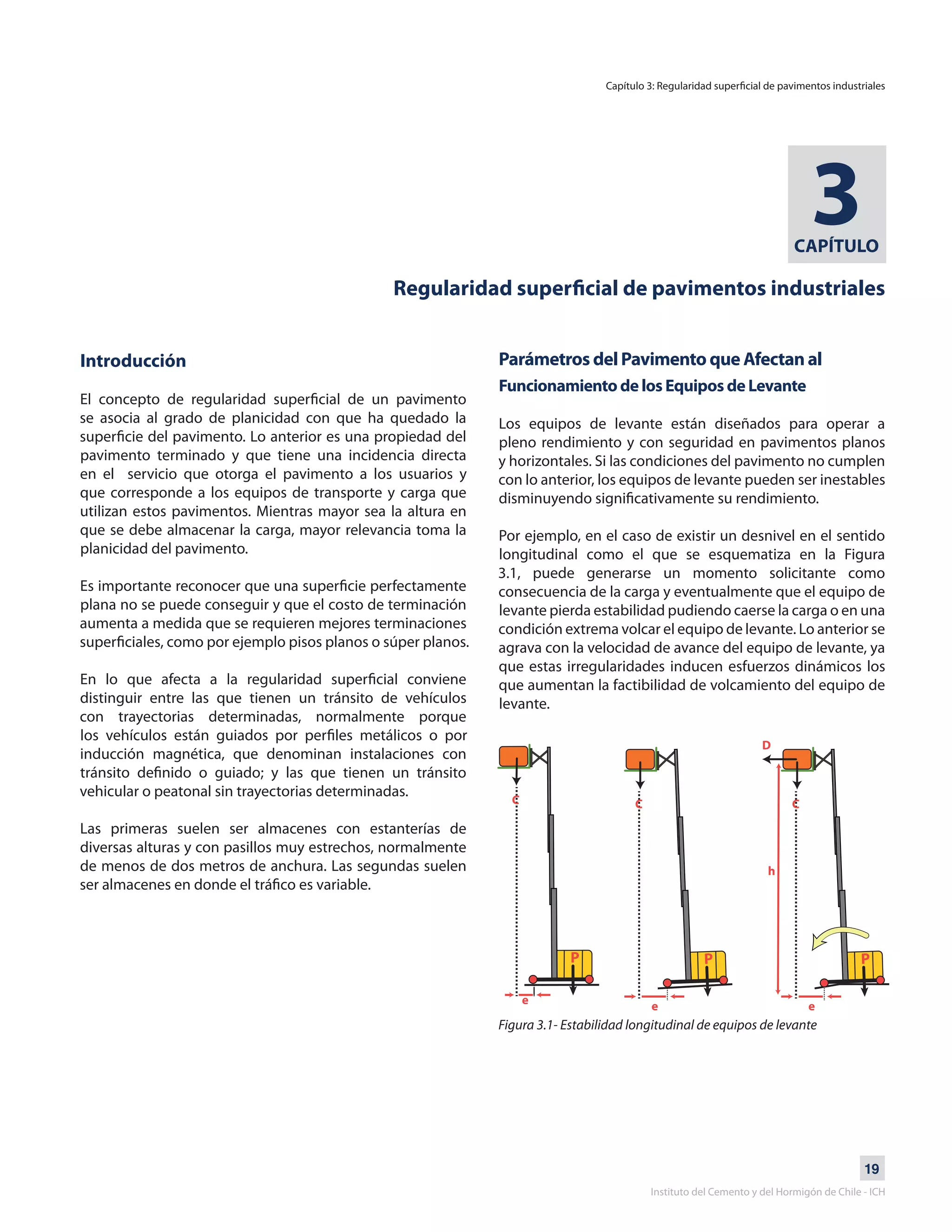 Capítulo 3: Regularidad superficial de pavimentos industriales

3
CAPÍTULO

Regularidad superficial de pavimentos industriales

Introducción

El concepto de regularidad superficial de un pavimento se asocia al grado de planicidad con que ha quedado la superficie del pavimento. Lo anterior es una propiedad del pavimento terminado y que tiene una incidencia directa en el servicio que otorga el pavimento a los usuarios y que corresponde a los equipos de transporte y carga que utilizan estos pavimentos. Mientras mayor sea la altura en que se debe almacenar la carga, mayor relevancia toma la planicidad del pavimento.

Es importante reconocer que una superficie perfectamente plana no se puede conseguir y que el costo de terminación aumenta a medida que se requieren mejores terminaciones superficiales, como por ejemplo pisos planos o súper planos.

En lo que afecta a la regularidad superficial conviene distinguir entre las que tienen un tránsito de vehículos con trayectorias determinadas, normalmente porque los vehículos están guiados por perfiles metálicos o por inducción magnética, que denominan instalaciones con tránsito definido o guiado; y las que tienen un tránsito vehicular o peatonal sin trayectorias determinadas.

Las primeras suelen ser almacenes con estanterías de diversas alturas y con pasillos muy estrechos, normalmente de menos de dos metros de anchura. Las segundas suelen ser almacenes en donde el tráfico es variable.

Parámetros del Pavimento que Afectan al Funcionamiento de los Equipos de Levante

Los equipos de levante están diseñados para operar a pleno rendimiento y con seguridad en pavimentos planos y horizontales. Si las condiciones del pavimento no cumplen con lo anterior, los equipos de levante pueden ser inestables disminuyendo significativamente su rendimiento.

Por ejemplo, en el caso de existir un desnivel en el sentido longitudinal como el que se esquematiza en la Figura 3.1, puede generarse un momento solicitante como consecuencia de la carga y eventualmente que el equipo de levante pierda estabilidad pudiendo caerse la carga o en una condición extrema volcar el equipo de levante. Lo anterior se agrava con la velocidad de avance del equipo de levante, ya que estas irregularidades inducen esfuerzos dinámicos los que aumentan la factibilidad de volcamiento del equipo de levante.

C P e C P e D C h P e

Figura 3.1- Estabilidad longitudinal de equipos de levante

19
Instituto del Cemento y del Hormigón de Chile - ICH