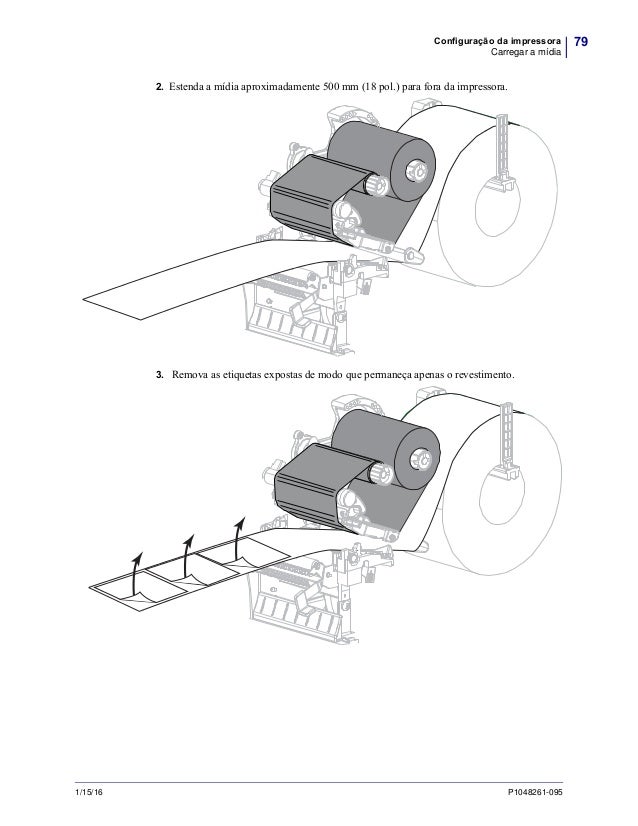 Configuração da impressora
Carregar a mídia
79

2. Estenda a mídia aproximadamente 500 mm (18 pol.) para fora da impressora.

3. Remova as etiquetas expostas de modo que permaneça apenas o revestimento.

1/15/16

P1048261-095