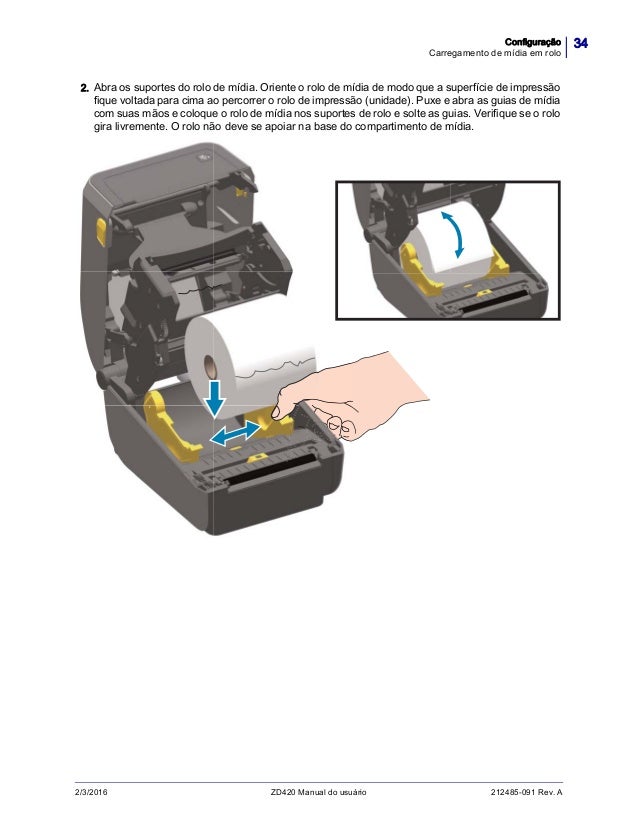 Configuração
Carregamento de mídia em rolo
34

2. Abra os suportes do rolo de mídia. Oriente o rolo de mídia de modo que a superfície de impressão fique voltada para cima ao percorrer o rolo de impressão (unidade). Puxe e abra as guias de mídia com suas mãos e coloque o rolo de mídia nos suportes de rolo e solte as guias. Verifique se o rolo gira livremente. O rolo não deve se apoiar na base do compartimento de mídia.

2/3/2016
ZD420 Manual do usuário
212485-091 Rev. A