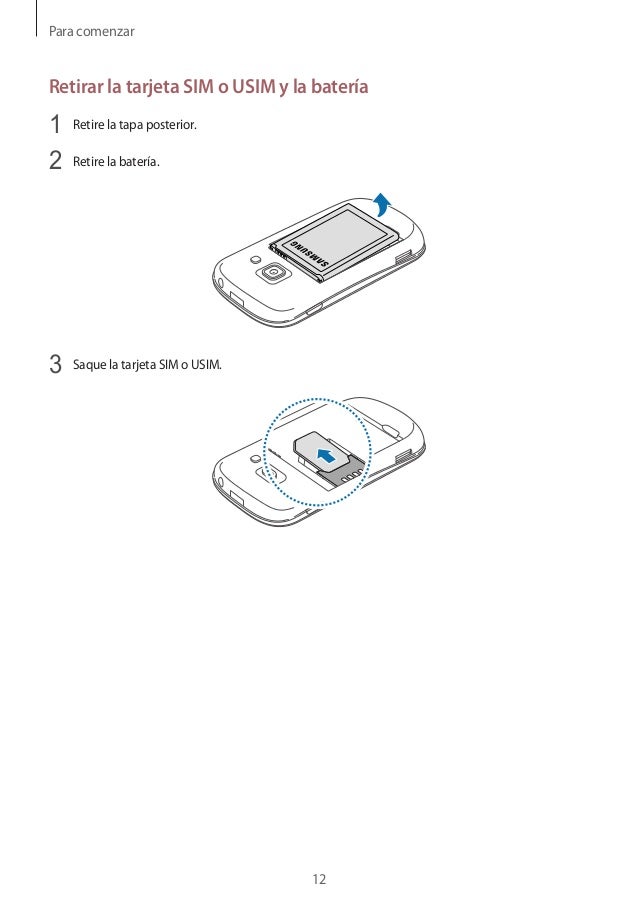 Para comenzar

Retirar la tarjeta SIM o USIM y la batería

1 Retire la tapa posterior.

2 Retire la batería.

SAMSUNG

3 Saque la tarjeta SIM o USIM.

12