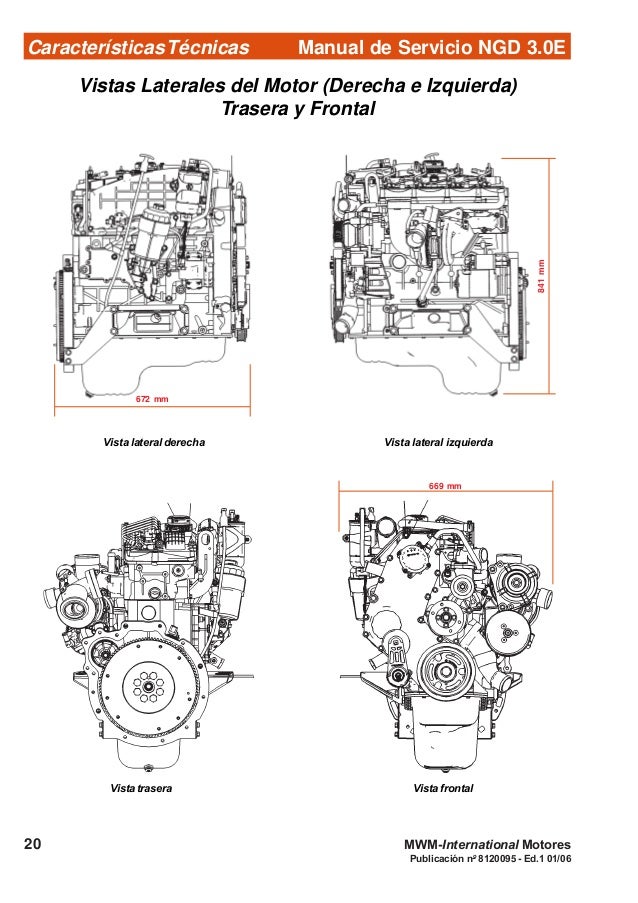 Características Técnicas Manual de Servicio NGD 3.0E

Vistas Laterales del Motor (Derecha e Izquierda) Trasera y Frontal

672 mm

841 mm

Vista lateral derecha

Vista lateral izquierda

669 mm

Vista trasera

Vista frontal

20

MWM-International Motores
Publicación nº 8120095 - Ed.1 01/06