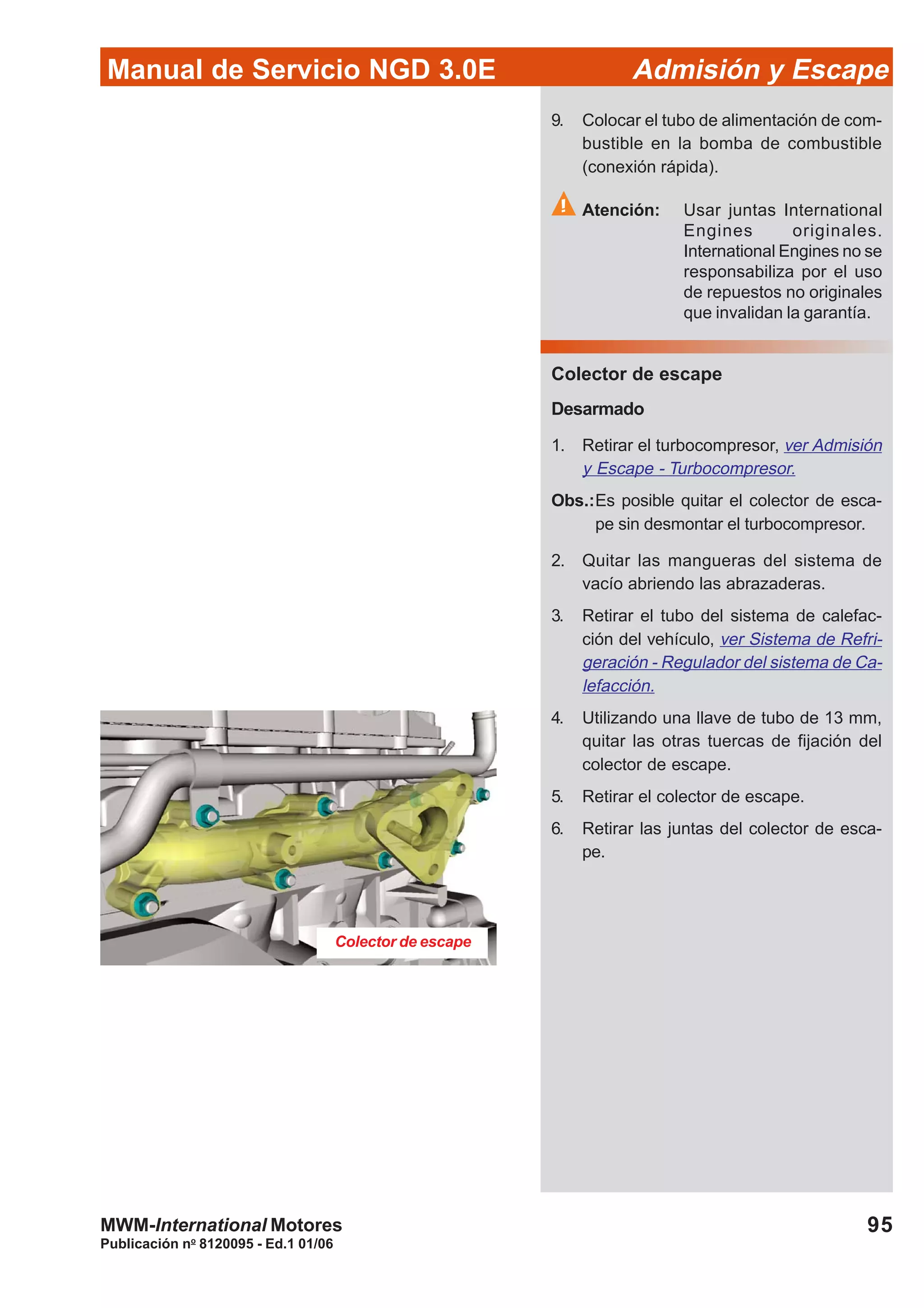 Manual de Servicio NGD 3.0E Admisión y Escape

9. Colocar el tubo de alimentación de combustible en la bomba de combustible (conexión rápida).

Atención: Usar juntas International Engines originales. International Engines no se responsabiliza por el uso de repuestos no originales que invalidan la garantía.

Colector de escape

Desarmado

1. Retirar el turbocompresor, ver Admisión y Escape - Turbocompresor.

Obs.: Es posible quitar el colector de escape sin desmontar el turbocompresor.

2. Quitar las mangueras del sistema de vacío abriendo las abrazaderas.

3. Retirar el tubo del sistema de calefacción del vehículo, ver Sistema de Refrigeración - Regulador del sistema de Calefacción.

4. Utilizando una llave de tubo de 13 mm, quitar las otras tuercas de fijación del colector de escape.

5. Retirar el colector de escape.

6. Retirar las juntas del colector de escape.

Colector de escape

MWM-International Motores
Publicación nº 8120095 - Ed.1 01/06

95