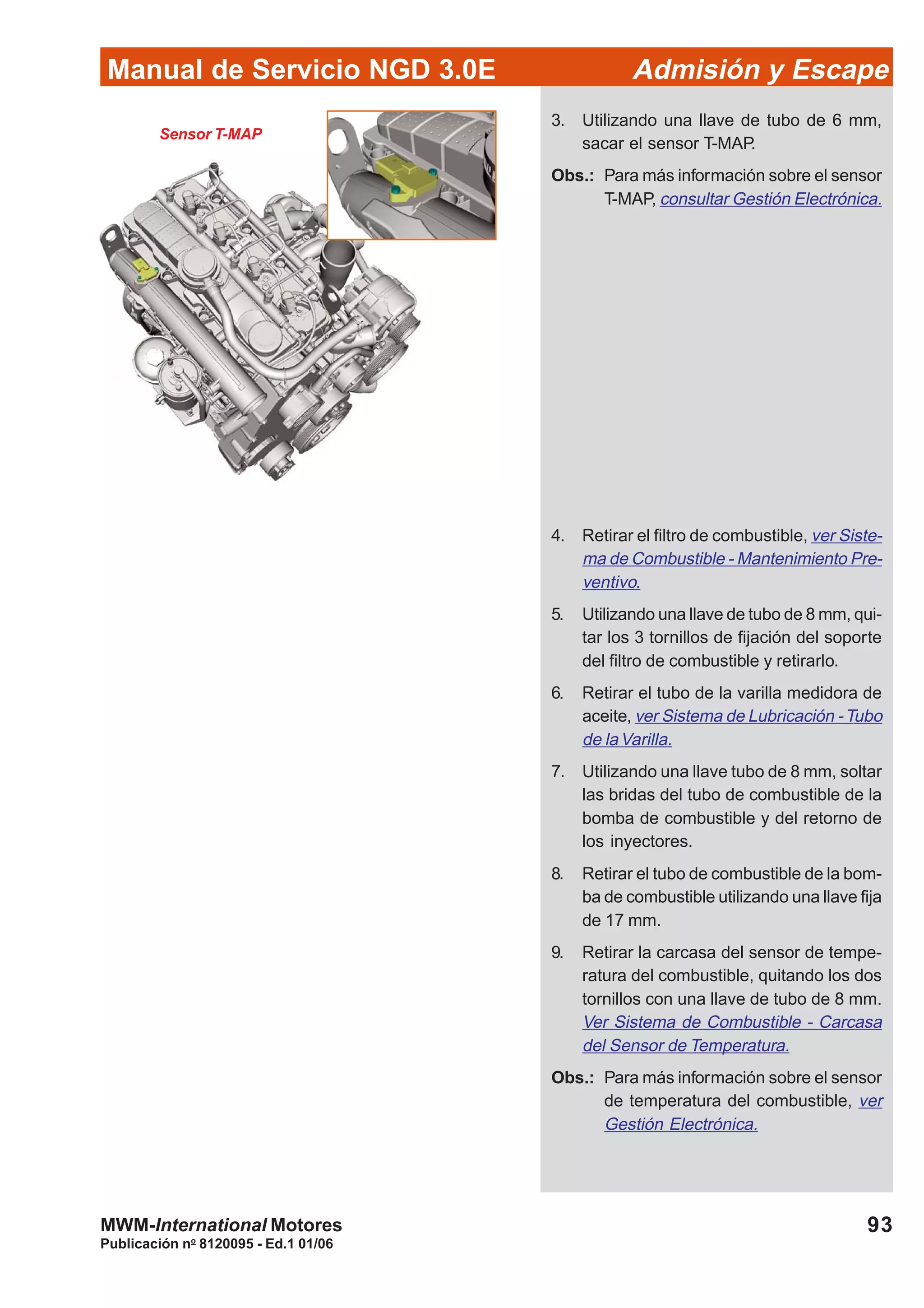 Manual de Servicio NGD 3.0E Admisión y Escape

Sensor T-MAP

3. Utilizando una llave de tubo de 6 mm, sacar el sensor T-MAP.

Obs.: Para más información sobre el sensor T-MAP, consultar Gestión Electrónica.

4. Retirar el filtro de combustible, ver Sistema de Combustible - Mantenimiento Preventivo.

5. Utilizando una llave de tubo de 8 mm, quitar los 3 tornillos de fijación del soporte del filtro de combustible y retirarlo.

6. Retirar el tubo de la varilla medidora de aceite, ver Sistema de Lubricación - Tubo de la Varilla.

7. Utilizando una llave tubo de 8 mm, soltar las bridas del tubo de combustible de la bomba de combustible y del retorno de los inyectores.

8. Retirar el tubo de combustible de la bomba de combustible utilizando una llave fija de 17 mm.

9. Retirar la carcasa del sensor de temperatura del combustible, quitando los dos tornillos con una llave de tubo de 8 mm. Ver Sistema de Combustible - Carcasa del Sensor de Temperatura.

Obs.: Para más información sobre el sensor de temperatura del combustible, ver Gestión Electrónica.

MWM-International Motores
Publicación nº 8120095 - Ed.1 01/06

93