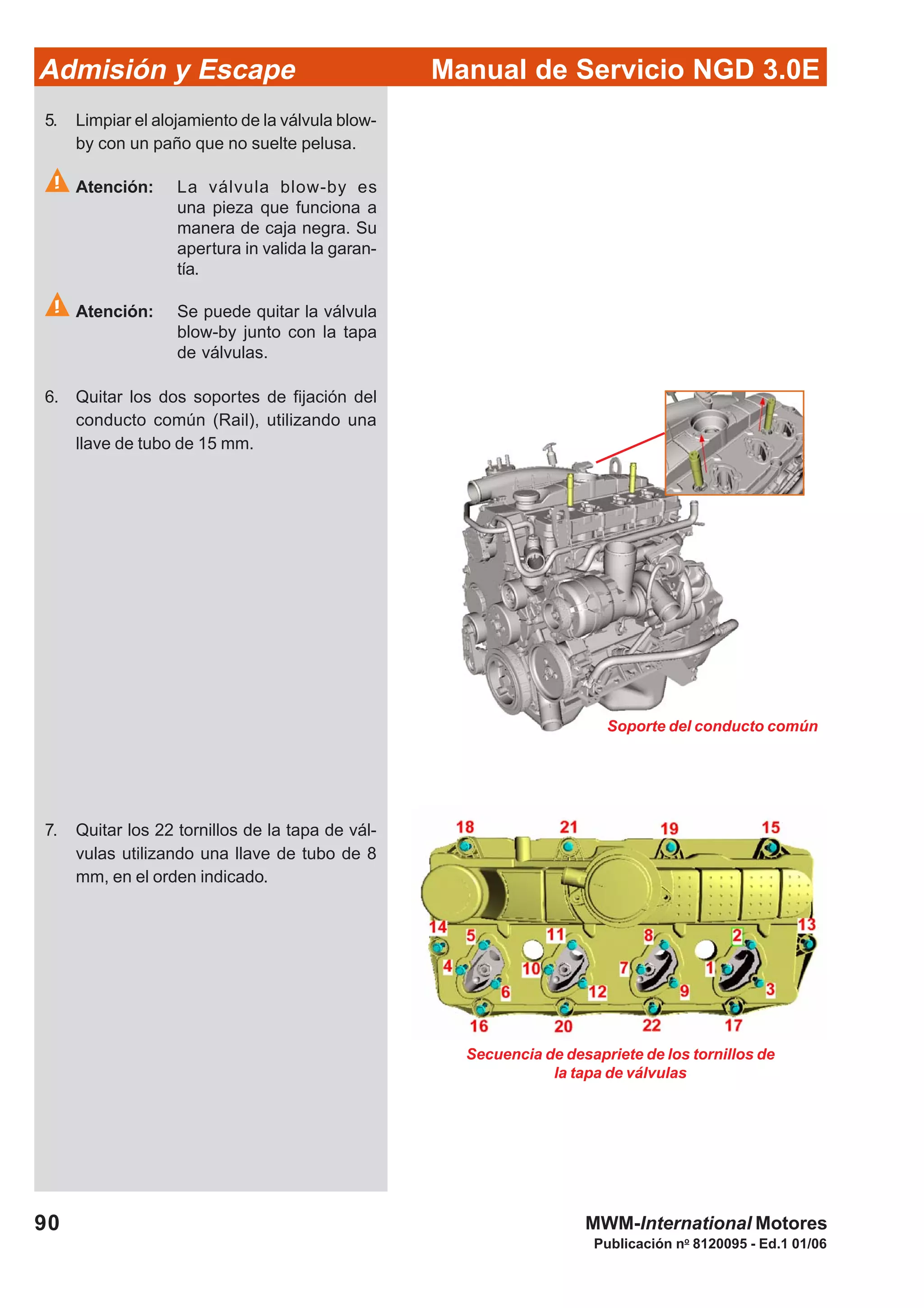 Admisión y Escape Manual de Servicio NGD 3.0E

5. Limpiar el alojamiento de la válvula blow-by con un paño que no suelte pelusa.

Atención: La válvula blow-by es una pieza que funciona a manera de caja negra. Su apertura in valida la garantía.

Atención: Se puede quitar la válvula blow-by junto con la tapa de válvulas.

6. Quitar los dos soportes de fijación del conducto común (Rail), utilizando una llave de tubo de 15 mm.

Soporte del conducto común

7. Quitar los 22 tornillos de la tapa de válvulas utilizando una llave de tubo de 8 mm, en el orden indicado.

18 21 19 15
14 5 11 8 2 13
4 10 7 1
6 12 9 3
16 20 22 17

Secuencia de desapriete de los tornillos de la tapa de válvulas

90

MWM-International Motores
Publicación nº 8120095 - Ed.1 01/06