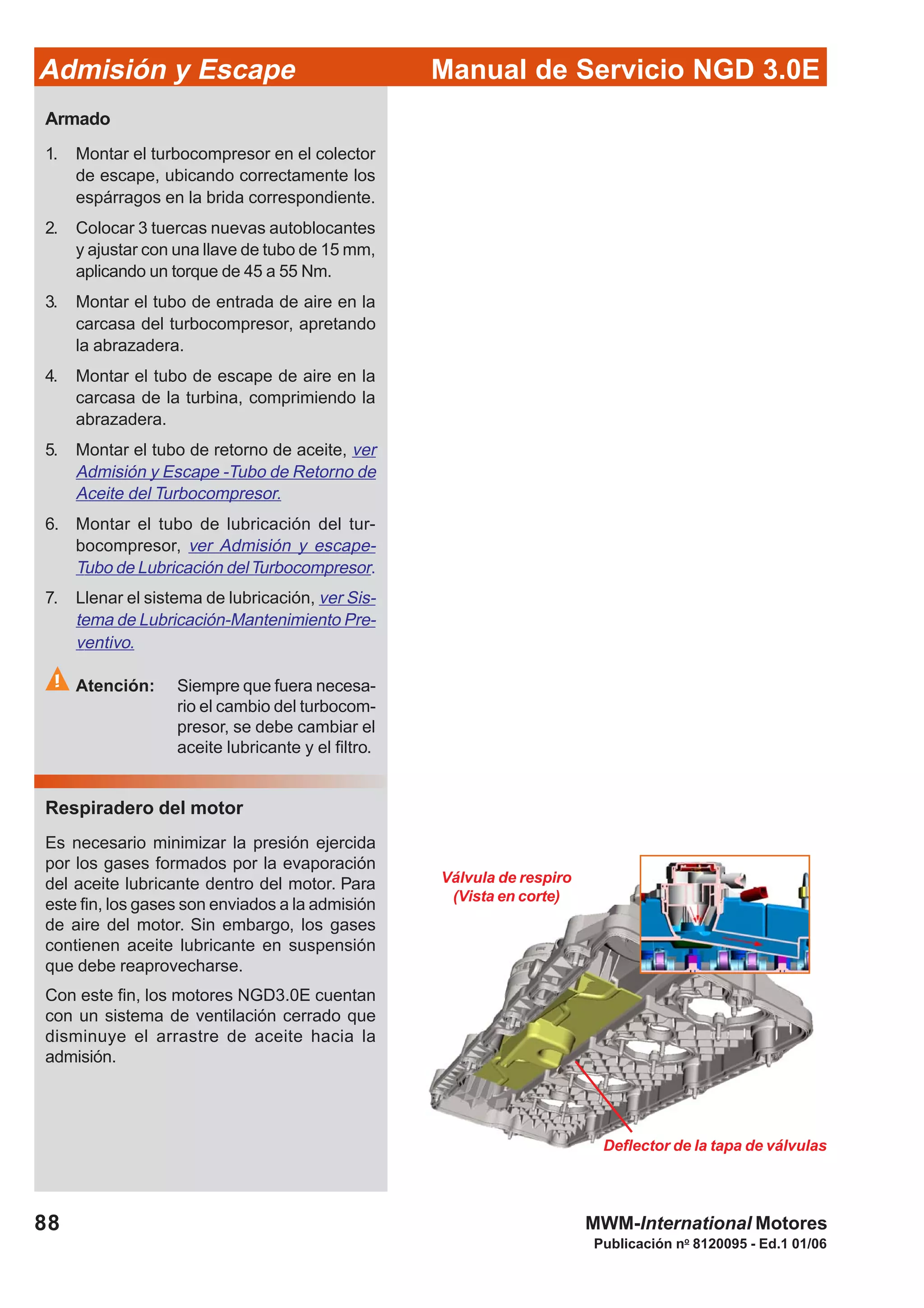 Admisión y Escape

Manual de Servicio NGD 3.0E

Armado

1. Montar el turbocompresor en el colector de escape, ubicando correctamente los espárragos en la brida correspondiente.

2. Colocar 3 tuercas nuevas autoblocantes y ajustar con una llave de tubo de 15 mm, aplicando un torque de 45 a 55 Nm.

3. Montar el tubo de entrada de aire en la carcasa del turbocompresor, apretando la abrazadera.

4. Montar el tubo de escape de aire en la carcasa de la turbina, comprimiendo la abrazadera.

5. Montar el tubo de retorno de aceite, ver Admisión y Escape -Tubo de Retorno de Aceite del Turbocompresor.

6. Montar el tubo de lubricación del turbocompresor, ver Admisión y escape-Tubo de Lubricación del Turbocompresor.

7. Llenar el sistema de lubricación, ver Sistema de Lubricación-Mantenimiento Preventivo.

Atención: Siempre que fuera necesario el cambio del turbocompresor, se debe cambiar el aceite lubricante y el filtro.

Respiradero del motor

Es necesario minimizar la presión ejercida por los gases formados por la evaporación del aceite lubricante dentro del motor. Para este fin, los gases son enviados a la admisión de aire del motor. Sin embargo, los gases contienen aceite lubricante en suspensión que debe reaprovecharse.

Con este fin, los motores NGD3.0E cuentan con un sistema de ventilación cerrado que disminuye el arrastre de aceite hacia la admisión.

Válvula de respiro (Vista en corte)

Deflector de la tapa de válvulas

88

MWM-International Motores
Publicación nº 8120095 - Ed.1 01/06