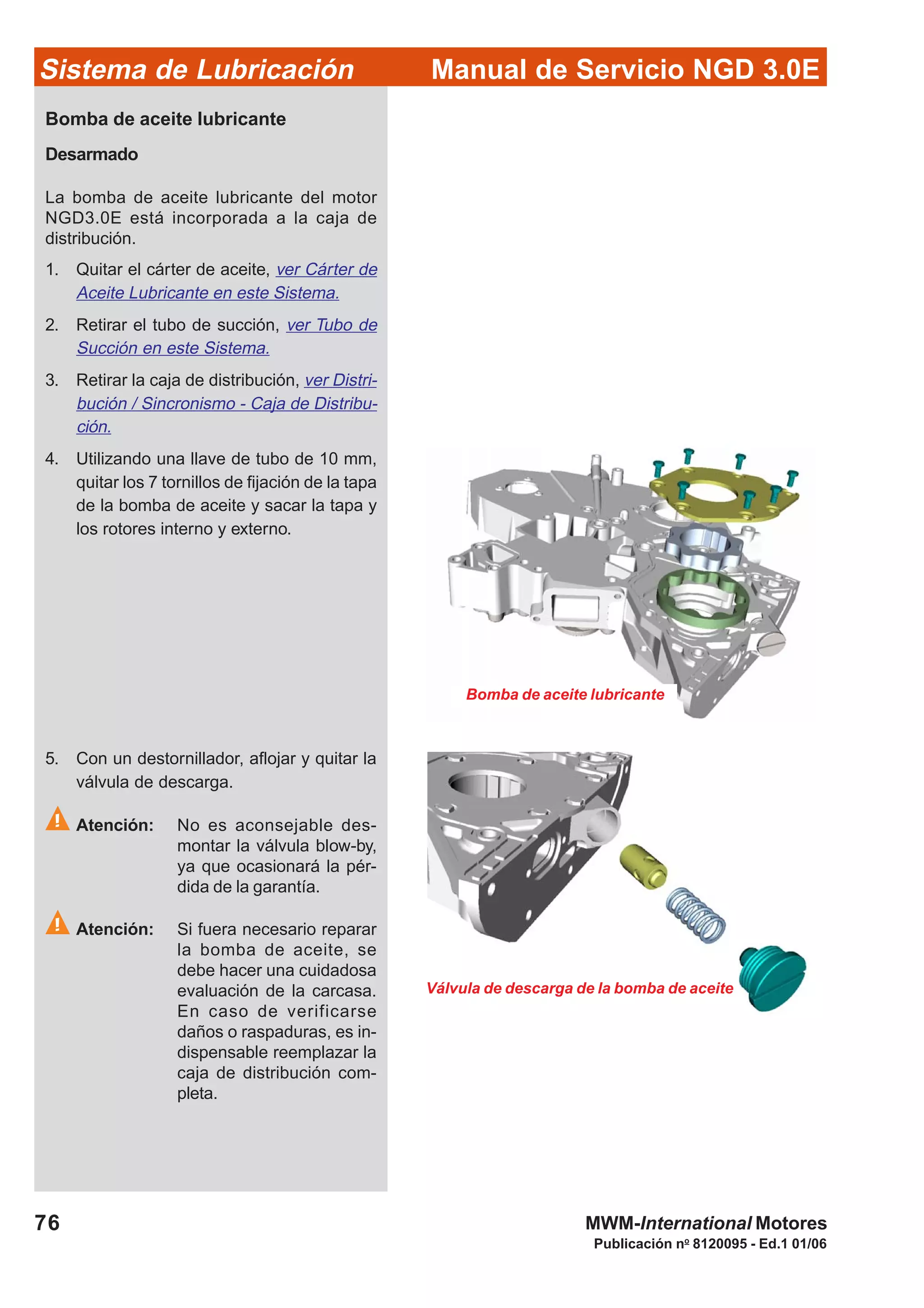 Sistema de Lubricación Manual de Servicio NGD 3.0E

Bomba de aceite lubricante

Desarmado

La bomba de aceite lubricante del motor NGD3.0E está incorporada a la caja de distribución.

1. Quitar el cárter de aceite, ver Cárter de Aceite Lubricante en este Sistema.

2. Retirar el tubo de succión, ver Tubo de Succión en este Sistema.

3. Retirar la caja de distribución, ver Distribución / Sincronismo - Caja de Distribución.

4. Utilizando una llave de tubo de 10 mm, quitar los 7 tornillos de fijación de la tapa de la bomba de aceite y sacar la tapa y los rotores interno y externo.

Bomba de aceite lubricante

5. Con un destornillador, aflojar y quitar la válvula de descarga.

Atención: No es aconsejable desmontar la válvula blow-by, ya que ocasionará la pérdida de la garantía.

Atención: Si fuera necesario reparar la bomba de aceite, se debe hacer una cuidadosa evaluación de la carcasa. En caso de verificarse daños o raspaduras, es indispensable reemplazar la caja de distribución completa.

Válvula de descarga de la bomba de aceite

76

MWM-International Motores
Publicación nº 8120095 - Ed.1 01/06