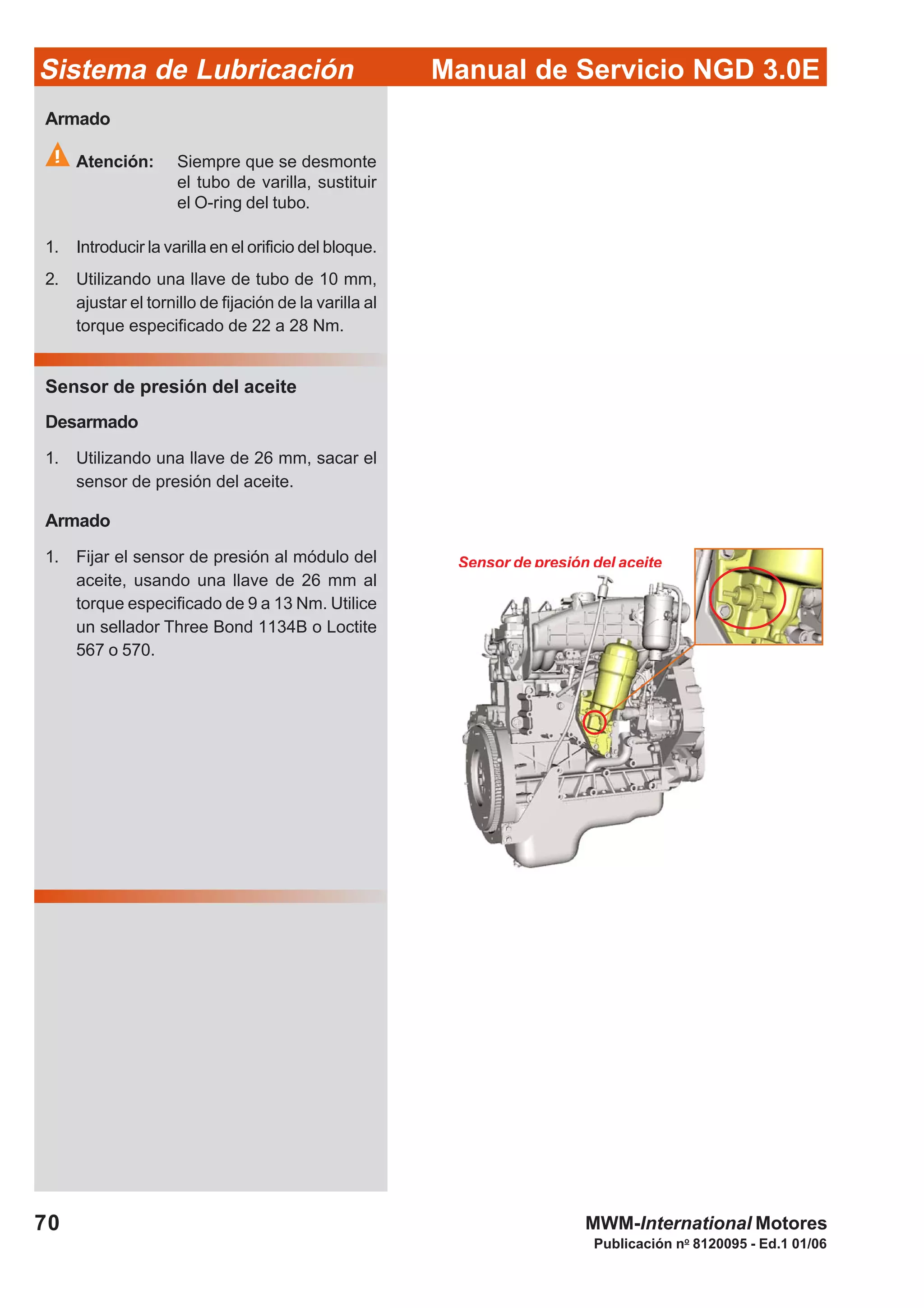 Sistema de Lubricación

Manual de Servicio NGD 3.0E

Armado

Atención: Siempre que se desmonte el tubo de varilla, sustituir el O-ring del tubo.

1. Introducir la varilla en el orificio del bloque.

2. Utilizando una llave de tubo de 10 mm, ajustar el tornillo de fijación de la varilla al torque especificado de 22 a 28 Nm.

Sensor de presión del aceite

Desarmado

1. Utilizando una llave de 26 mm, sacar el sensor de presión del aceite.

Armado

1. Fijar el sensor de presión al módulo del aceite, usando una llave de 26 mm al torque especificado de 9 a 13 Nm. Utilice un sellador Three Bond 1134B o Loctite 567 o 570.

Sensor de presión del aceite

70

MWM-International Motores
Publicación nº 8120095 - Ed.1 01/06