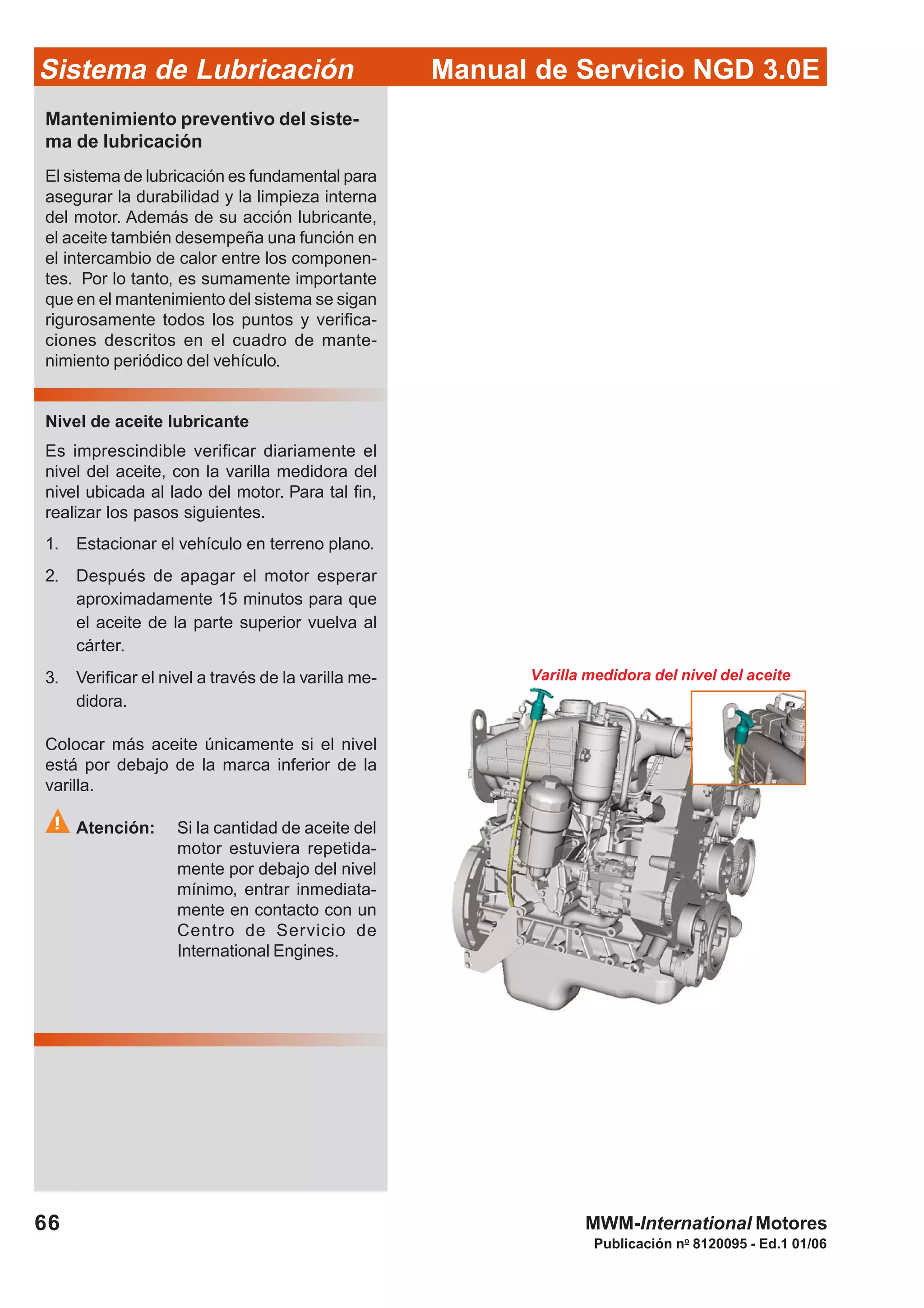 Sistema de Lubricación Manual de Servicio NGD 3.0E

Mantenimiento preventivo del sistema de lubricación

El sistema de lubricación es fundamental para asegurar la durabilidad y la limpieza interna del motor. Además de su acción lubricante, el aceite también desempeña una función en el intercambio de calor entre los componentes. Por lo tanto, es sumamente importante que en el mantenimiento del sistema se sigan rigurosamente todos los puntos y verificaciones descritos en el cuadro de mantenimiento periódico del vehículo.

Nivel de aceite lubricante

Es imprescindible verificar diariamente el nivel del aceite, con la varilla medidora del nivel ubicada al lado del motor. Para tal fin, realizar los pasos siguientes.

1. Estacionar el vehículo en terreno plano.

2. Después de apagar el motor esperar aproximadamente 15 minutos para que el aceite de la parte superior vuelva al cárter.

3. Verificar el nivel a través de la varilla medidora.

Colocar más aceite únicamente si el nivel está por debajo de la marca inferior de la varilla.

Atención: Si la cantidad de aceite del motor estuviera repetidamente por debajo del nivel mínimo, entrar inmediatamente en contacto con un Centro de Servicio de International Engines.

Varilla medidora del nivel del aceite

66

MWM-International Motores
Publicación nº 8120095 - Ed.1 01/06