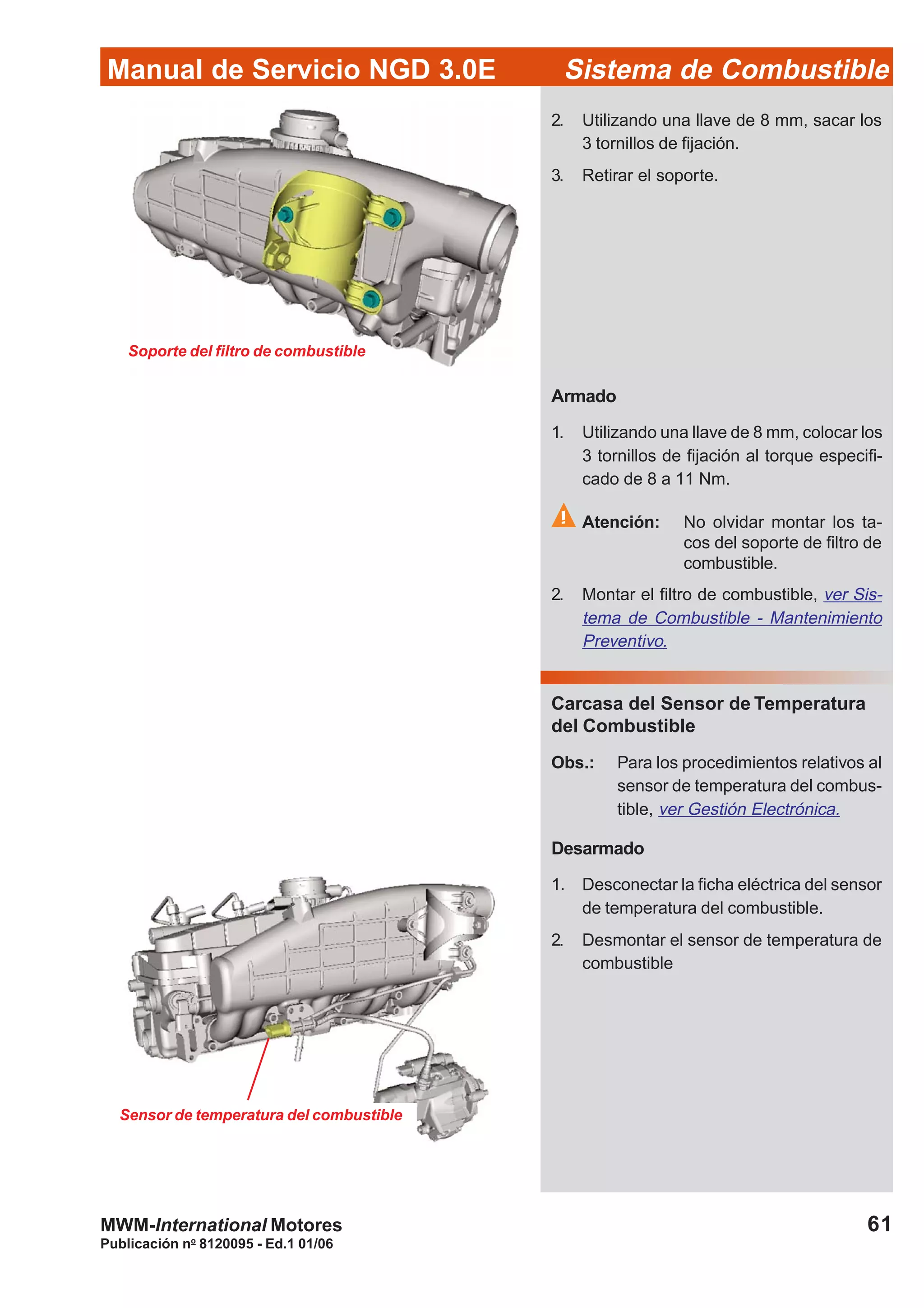 Manual de Servicio NGD 3.0E Sistema de Combustible

Soporte del filtro de combustible

2. Utilizando una llave de 8 mm, sacar los 3 tornillos de fijación.

3. Retirar el soporte.

Armado

1. Utilizando una llave de 8 mm, colocar los 3 tornillos de fijación al torque especificado de 8 a 11 Nm.

Atención: No olvidar montar los tacos del soporte de filtro de combustible.

2. Montar el filtro de combustible, ver Sistema de Combustible - Mantenimiento Preventivo.

Carcasa del Sensor de Temperatura del Combustible

Obs.: Para los procedimientos relativos al sensor de temperatura del combustible, ver Gestión Electrónica.

Desarmado

1. Desconectar la ficha eléctrica del sensor de temperatura del combustible.

2. Desmontar el sensor de temperatura de combustible

Sensor de temperatura del combustible

MWM-International Motores
Publicación nº 8120095 - Ed.1 01/06

61