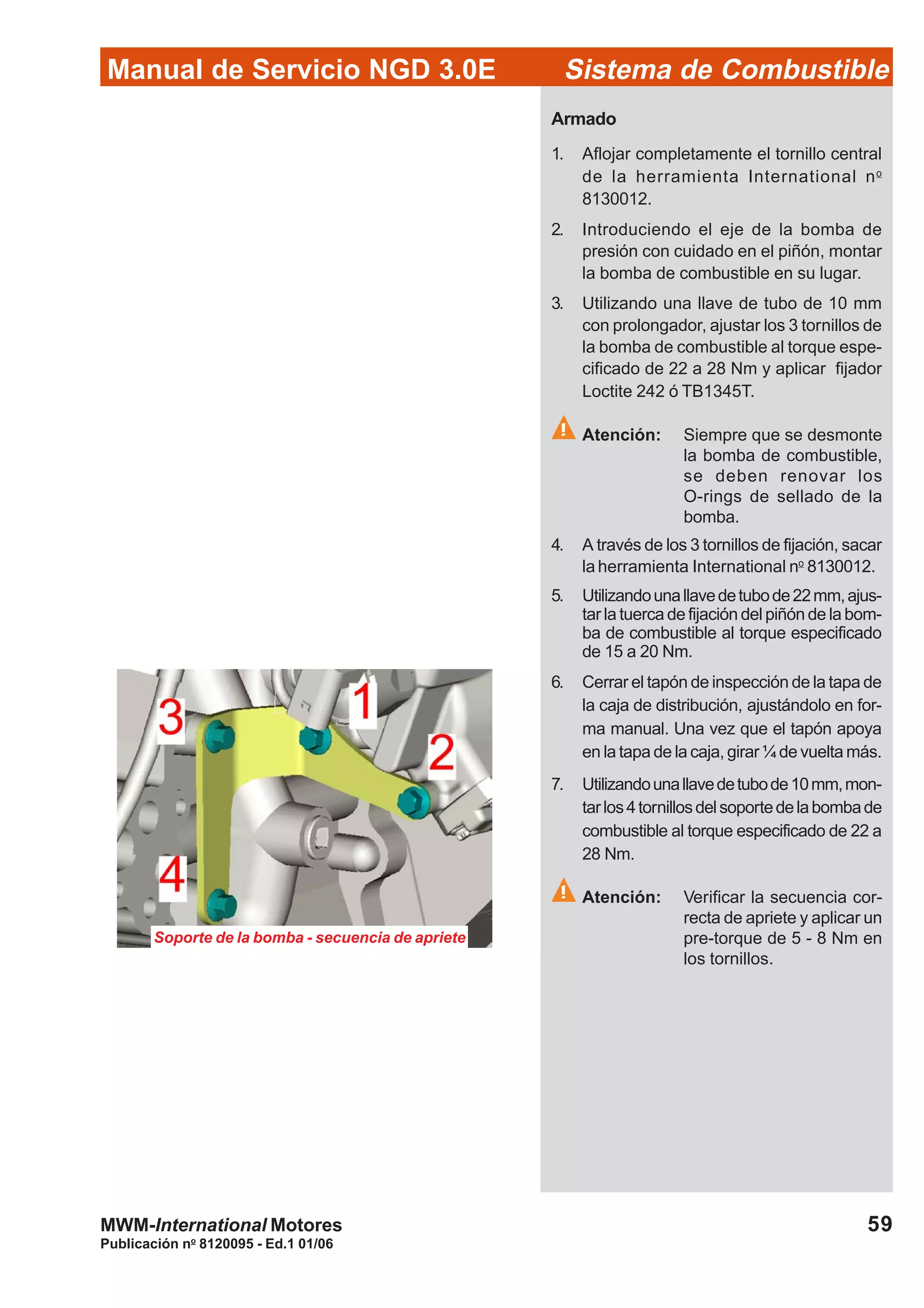 Manual de Servicio NGD 3.0E Sistema de Combustible

3
1
2
4

Soporte de la bomba - secuencia de apriete

Armado

1. Aflojar completamente el tornillo central de la herramienta International nº 8130012.

2. Introduciendo el eje de la bomba de presión con cuidado en el piñón, montar la bomba de combustible en su lugar.

3. Utilizando una llave de tubo de 10 mm con prolongador, ajustar los 3 tornillos de la bomba de combustible al torque especificado de 22 a 28 Nm y aplicar fijador Loctite 242 ó TB1345T.

Atención: Siempre que se desmonte la bomba de combustible, se deben renovar los O-rings de sellado de la bomba.

4. A través de los 3 tornillos de fijación, sacar la herramienta International nº 8130012.

5. Utilizando una llave de tubo de 22 mm, ajustar la tuerca de fijación del piñón de la bomba de combustible al torque especificado de 15 a 20 Nm.

6. Cerrar el tapón de inspección de la tapa de la caja de distribución, ajustándolo en forma manual. Una vez que el tapón apoya en la tapa de la caja, girar ¼ de vuelta más.

7. Utilizando una llave de tubo de 10 mm, montar los 4 tornillos del soporte de la bomba de combustible al torque especificado de 22 a 28 Nm.

Atención: Verificar la secuencia correcta de apriete y aplicar un pre-torque de 5 - 8 Nm en los tornillos.

MWM-International Motores
Publicación nº 8120095 - Ed.1 01/06

59