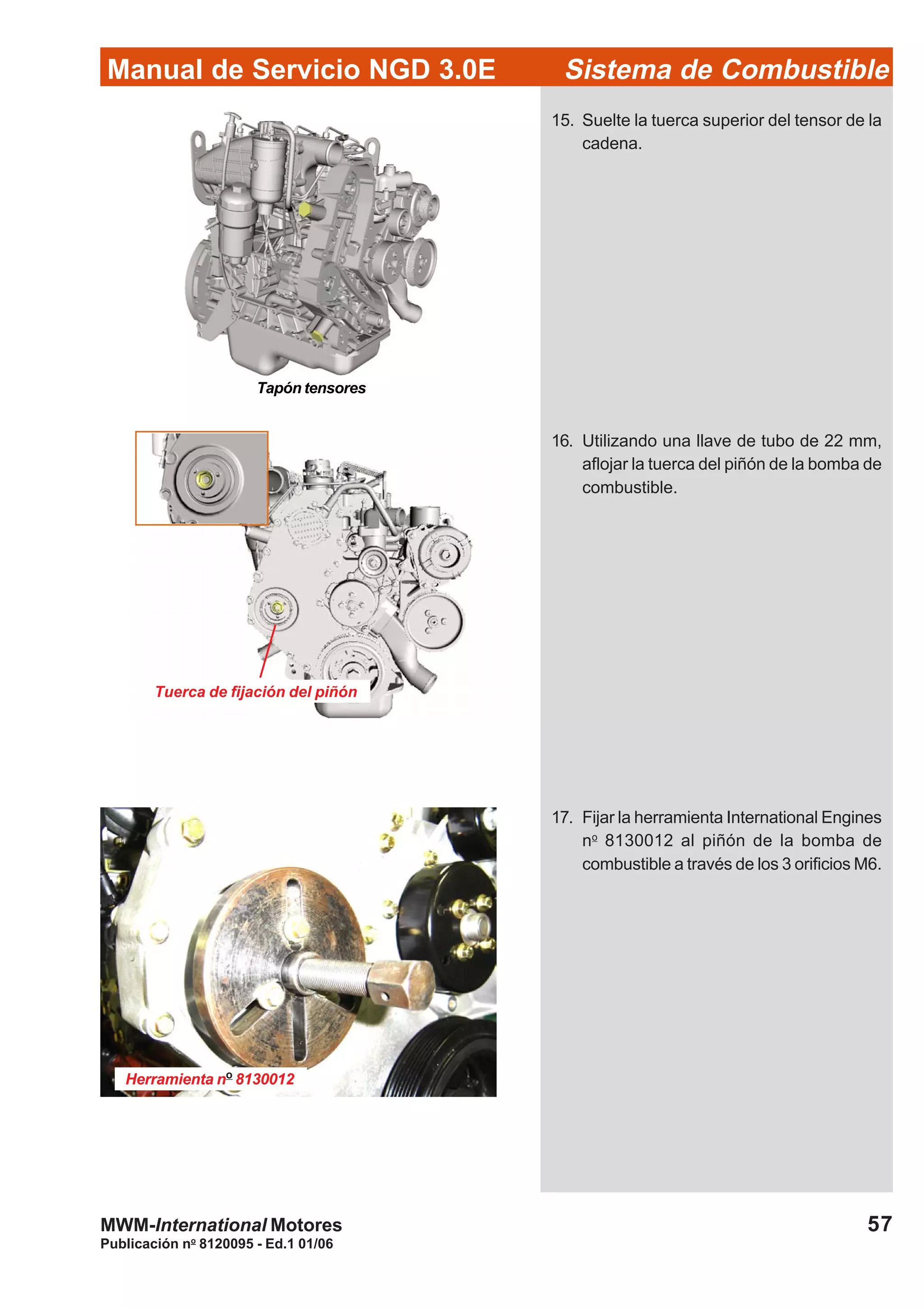 Manual de Servicio NGD 3.0E Sistema de Combustible

Tapón tensores

15. Suelte la tuerca superior del tensor de la cadena.

Tuerca de fijación del piñón

16. Utilizando una llave de tubo de 22 mm, aflojar la tuerca del piñón de la bomba de combustible.

Herramienta nº 8130012

17. Fijar la herramienta International Engines nº 8130012 al piñón de la bomba de combustible a través de los 3 orificios M6.

MWM-International Motores
Publicación nº 8120095 - Ed.1 01/06

57