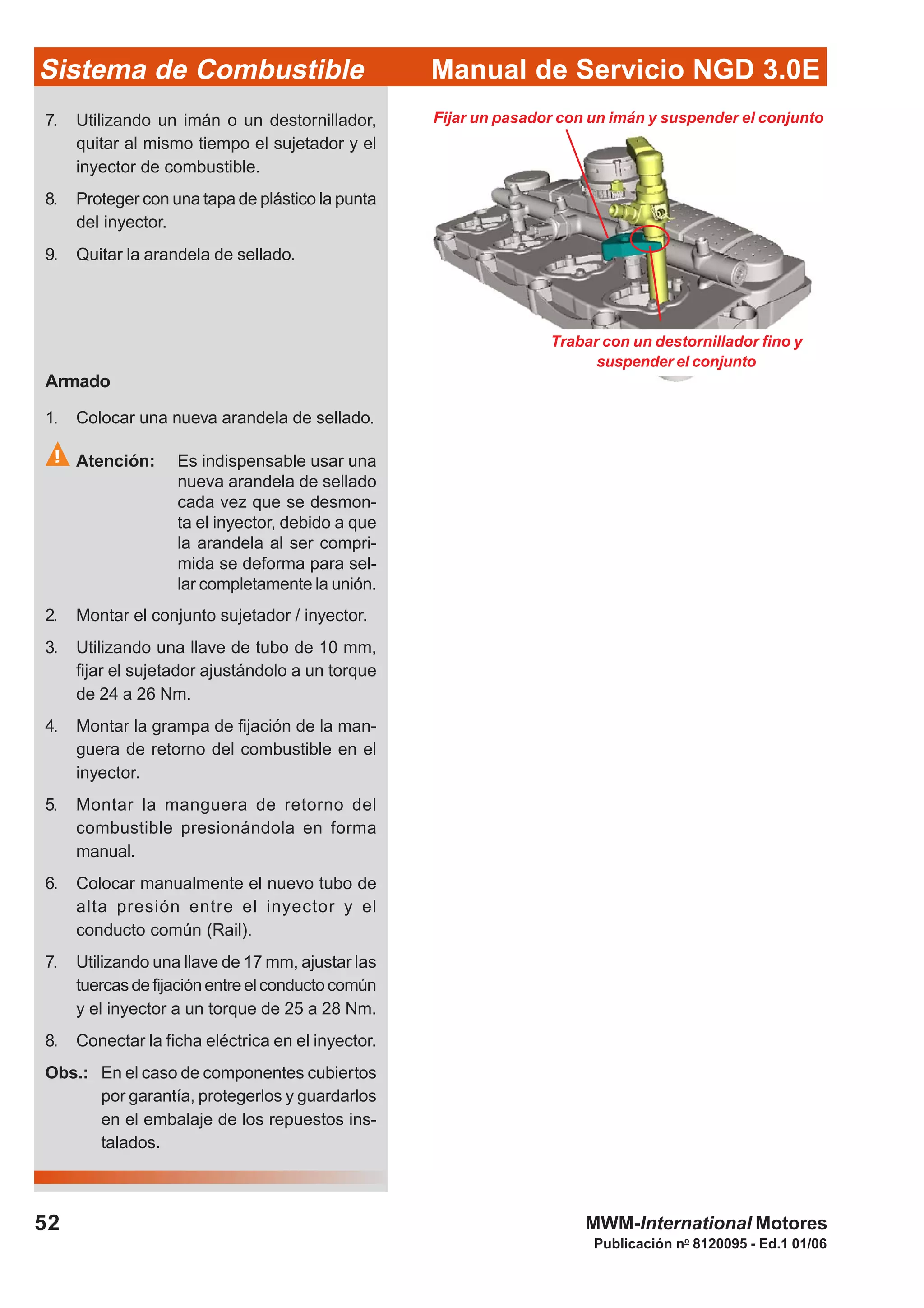 Sistema de Combustible

Manual de Servicio NGD 3.0E

7. Utilizando un imán o un destornillador, quitar al mismo tiempo el sujetador y el inyector de combustible.

8. Proteger con una tapa de plástico la punta del inyector.

9. Quitar la arandela de sellado.

Armado

1. Colocar una nueva arandela de sellado.

Atención: Es indispensable usar una nueva arandela de sellado cada vez que se desmonta el inyector, debido a que la arandela al ser comprimida se deforma para sellar completamente la unión.

2. Montar el conjunto sujetador / inyector.

3. Utilizando una llave de tubo de 10 mm, fijar el sujetador ajustándolo a un torque de 24 a 26 Nm.

4. Montar la grampa de fijación de la manguera de retorno del combustible en el inyector.

5. Montar la manguera de retorno del combustible presionándola en forma manual.

6. Colocar manualmente el nuevo tubo de alta presión entre el inyector y el conducto común (Rail).

7. Utilizando una llave de 17 mm, ajustar las tuercas de fijación entre el conducto común y el inyector a un torque de 25 a 28 Nm.

8. Conectar la ficha eléctrica en el inyector.

Obs.: En el caso de componentes cubiertos por garantía, protegerlos y guardarlos en el embalaje de los repuestos instalados.

Fijar un pasador con un imán y suspender el conjunto

Trabar con un destornillador fino y suspender el conjunto

52

MWM-International Motores
Publicación nº 8120095 - Ed.1 01/06