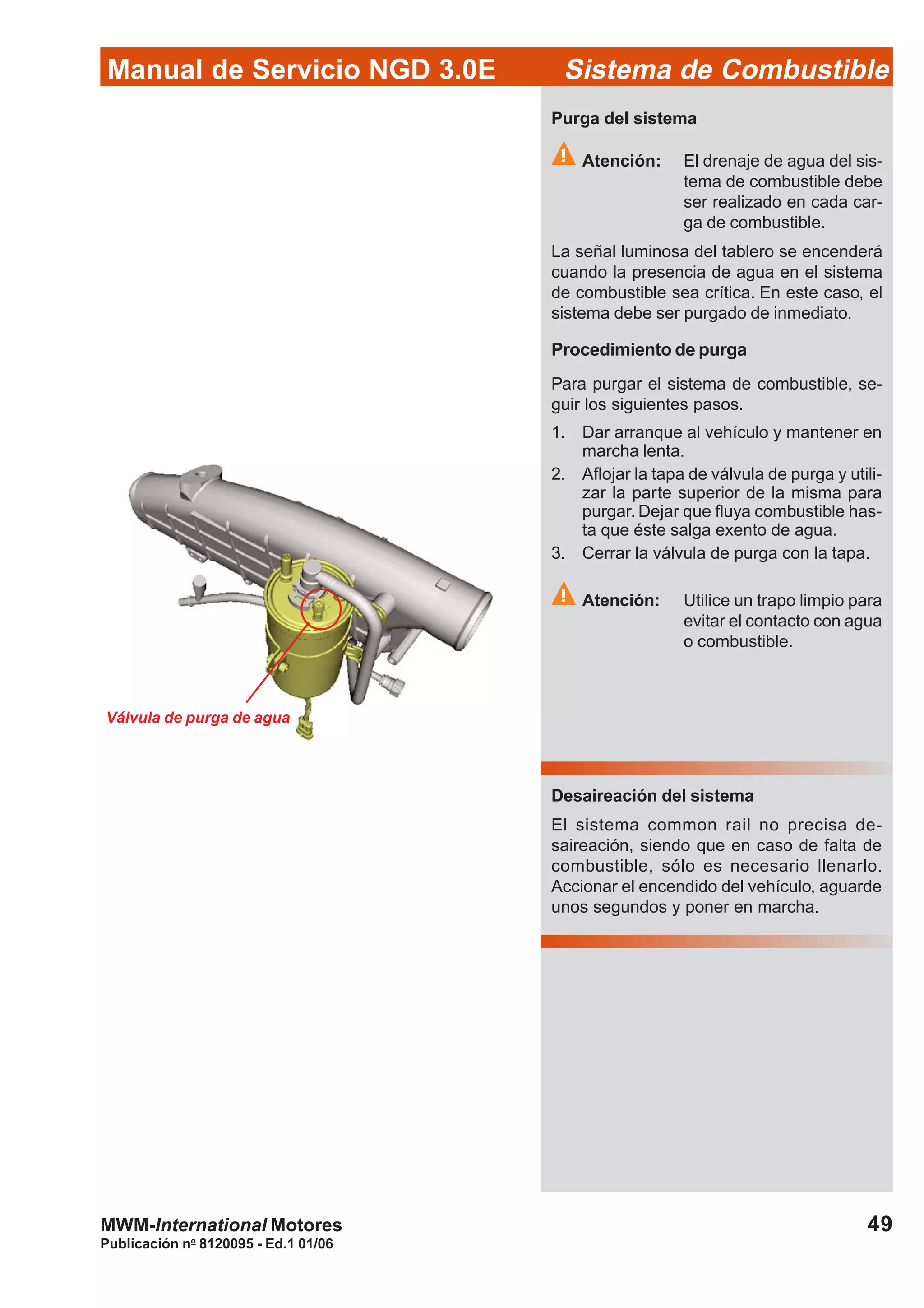 Manual de Servicio NGD 3.0E
Sistema de Combustible

Válvula de purga de agua

Purga del sistema

Atención: El drenaje de agua del sistema de combustible debe ser realizado en cada carga de combustible.

La señal luminosa del tablero se encenderá cuando la presencia de agua en el sistema de combustible sea crítica. En este caso, el sistema debe ser purgado de inmediato.

Procedimiento de purga

Para purgar el sistema de combustible, seguir los siguientes pasos.

1. Dar arranque al vehículo y mantener en marcha lenta.
2. Aflojar la tapa de válvula de purga y utilizar la parte superior de la misma para purgar. Dejar que fluya combustible hasta que éste salga exento de agua.
3. Cerrar la válvula de purga con la tapa.

Atención: Utilice un trapo limpio para evitar el contacto con agua o combustible.

Desaireación del sistema

El sistema common rail no precisa desaireación, siendo que en caso de falta de combustible, sólo es necesario llenarlo. Accionar el encendido del vehículo, aguarde unos segundos y poner en marcha.

MWM-International Motores
Publicación nº 8120095 - Ed.1 01/06
49