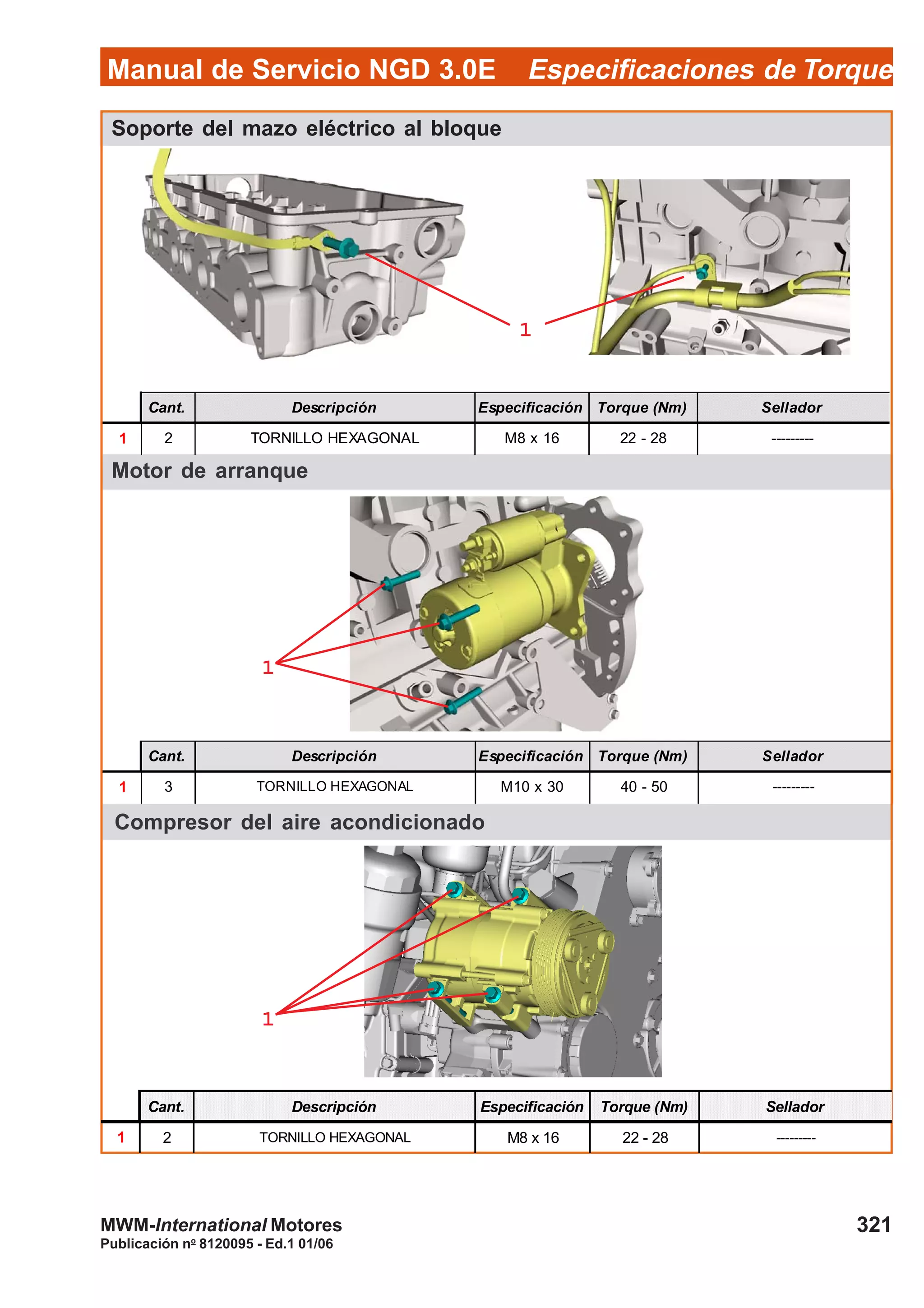 Manual de Servicio NGD 3.0E Especificaciones de Torque

Soporte del mazo eléctrico al bloque

1

| | Cant. | Descripción | Especificación | Torque (Nm) | Sellador |
|---|---|---|---|---|---|
| 1 | 2 | TORNILLO HEXAGONAL | M8 x 16 | 22 - 28 | --------- |

Motor de arranque

1

| | Cant. | Descripción | Especificación | Torque (Nm) | Sellador |
|---|---|---|---|---|---|
| 1 | 3 | TORNILLO HEXAGONAL | M10 x 30 | 40 - 50 | --------- |

Compresor del aire acondicionado

1

| | Cant. | Descripción | Especificación | Torque (Nm) | Sellador |
|---|---|---|---|---|---|
| 1 | 2 | TORNILLO HEXAGONAL | M8 x 16 | 22 - 28 | --------- |

MWM-International Motores
Publicación nº 8120095 - Ed.1 01/06
321