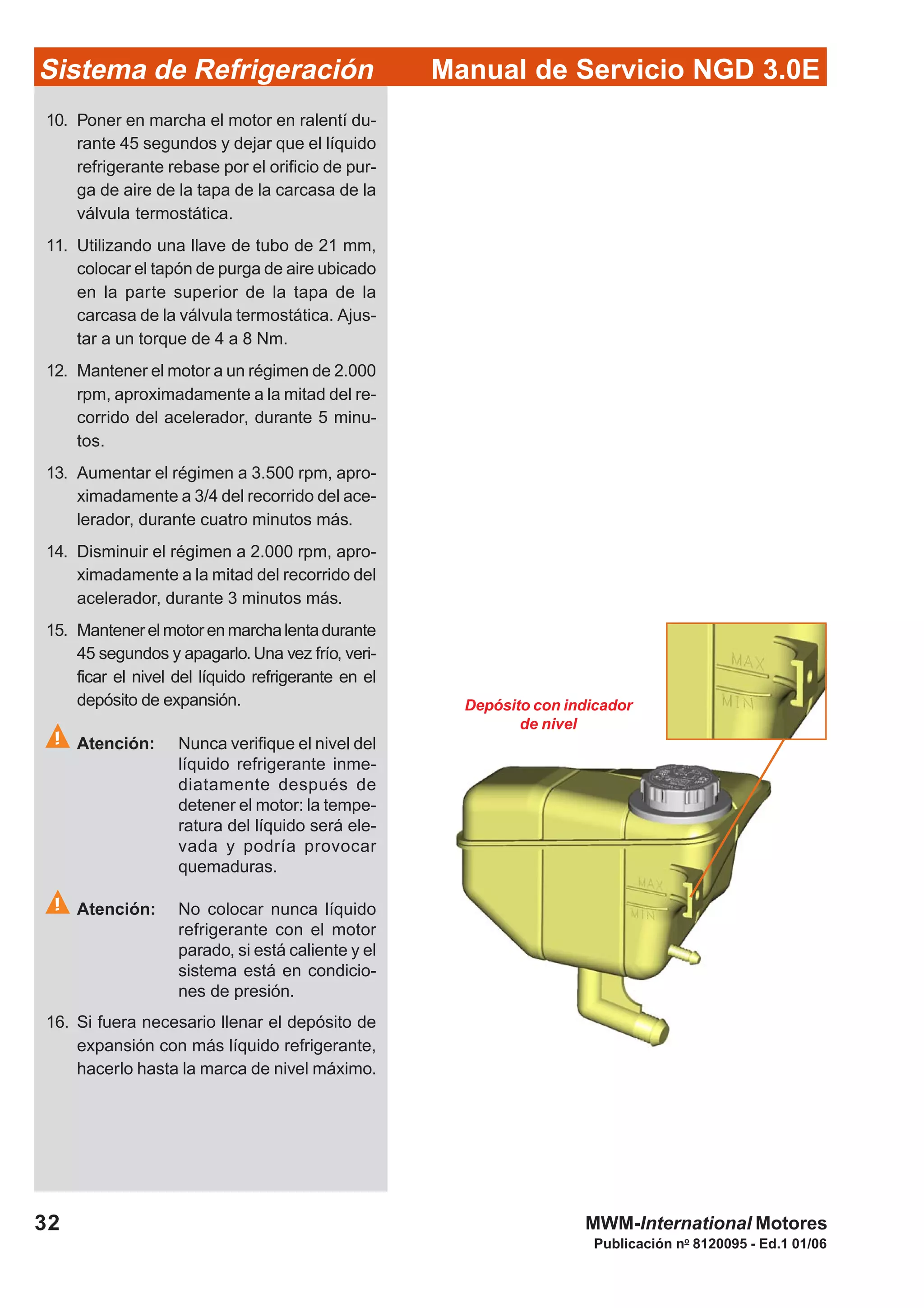 Sistema de Refrigeración Manual de Servicio NGD 3.0E

10. Poner en marcha el motor en ralentí durante 45 segundos y dejar que el líquido refrigerante rebase por el orificio de purga de aire de la tapa de la carcasa de la válvula termostática.

11. Utilizando una llave de tubo de 21 mm, colocar el tapón de purga de aire ubicado en la parte superior de la tapa de la carcasa de la válvula termostática. Ajustar a un torque de 4 a 8 Nm.

12. Mantener el motor a un régimen de 2.000 rpm, aproximadamente a la mitad del recorrido del acelerador, durante 5 minutos.

13. Aumentar el régimen a 3.500 rpm, aproximadamente a 3/4 del recorrido del acelerador, durante cuatro minutos más.

14. Disminuir el régimen a 2.000 rpm, aproximadamente a la mitad del recorrido del acelerador, durante 3 minutos más.

15. Mantener el motor en marcha lenta durante 45 segundos y apagarlo. Una vez frío, verificar el nivel del líquido refrigerante en el depósito de expansión.

Atención: Nunca verifique el nivel del líquido refrigerante inmediatamente después de detener el motor: la temperatura del líquido será elevada y podría provocar quemaduras.

Atención: No colocar nunca líquido refrigerante con el motor parado, si está caliente y el sistema está en condiciones de presión.

16. Si fuera necesario llenar el depósito de expansión con más líquido refrigerante, hacerlo hasta la marca de nivel máximo.

Depósito con indicador de nivel

MAX
MIN

MAX
MIN

32

MWM-International Motores
Publicación nº 8120095 - Ed.1 01/06