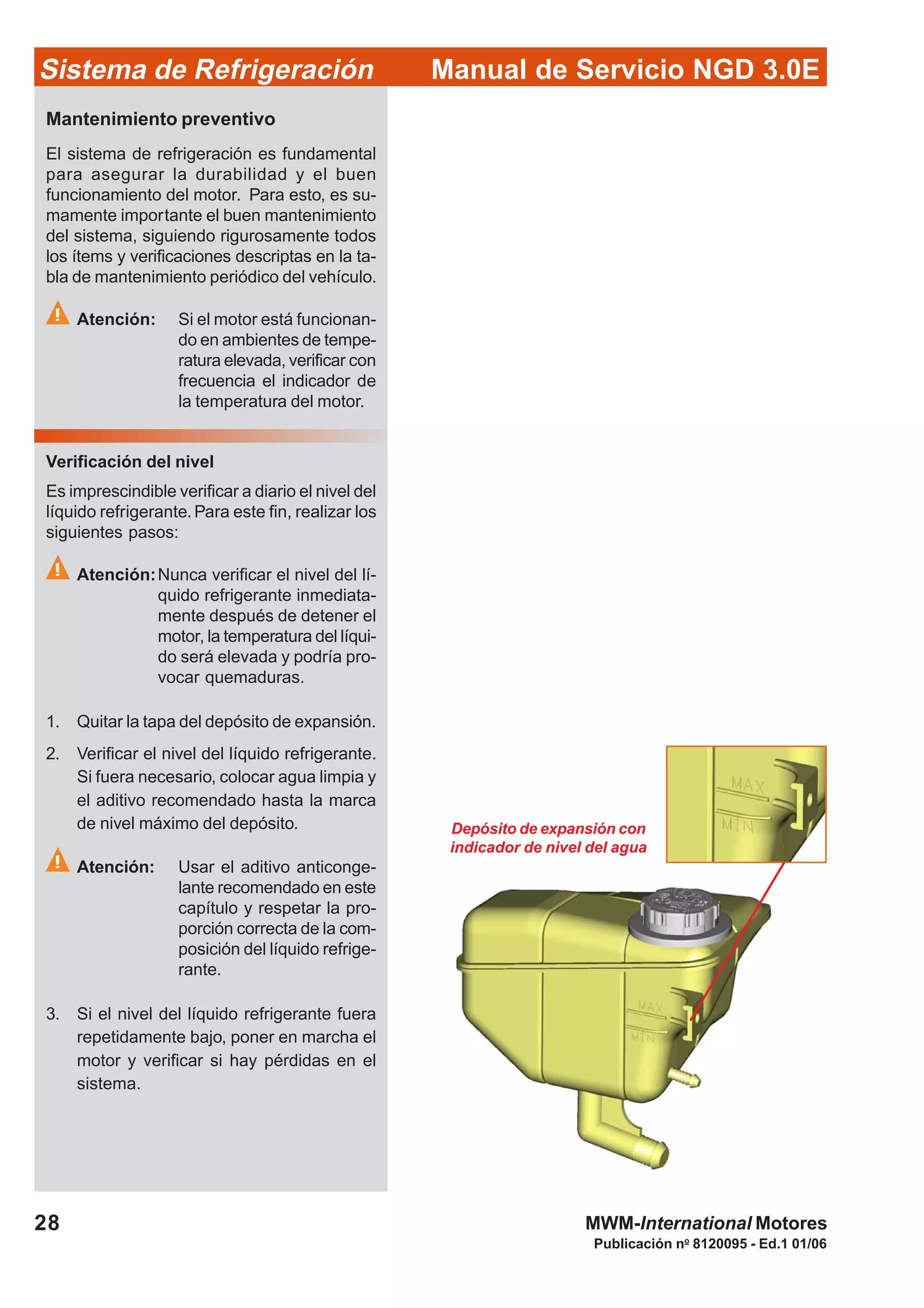 Sistema de Refrigeración Manual de Servicio NGD 3.0E

Mantenimiento preventivo

El sistema de refrigeración es fundamental para asegurar la durabilidad y el buen funcionamiento del motor. Para esto, es sumamente importante el buen mantenimiento del sistema, siguiendo rigurosamente todos los ítems y verificaciones descriptas en la tabla de mantenimiento periódico del vehículo.

Atención: Si el motor está funcionando en ambientes de temperatura elevada, verificar con frecuencia el indicador de la temperatura del motor.

Verificación del nivel

Es imprescindible verificar a diario el nivel del líquido refrigerante. Para este fin, realizar los siguientes pasos:

Atención: Nunca verificar el nivel del líquido refrigerante inmediatamente después de detener el motor, la temperatura del líquido será elevada y podría provocar quemaduras.

1. Quitar la tapa del depósito de expansión.

2. Verificar el nivel del líquido refrigerante. Si fuera necesario, colocar agua limpia y el aditivo recomendado hasta la marca de nivel máximo del depósito.

Atención: Usar el aditivo anticongelante recomendado en este capítulo y respetar la proporción correcta de la composición del líquido refrigerante.

3. Si el nivel del líquido refrigerante fuera repetidamente bajo, poner en marcha el motor y verificar si hay pérdidas en el sistema.

Depósito de expansión con indicador de nivel del agua

MAX
MIN

MAX
MIN

28

MWM-International Motores
Publicación nº 8120095 - Ed.1 01/06