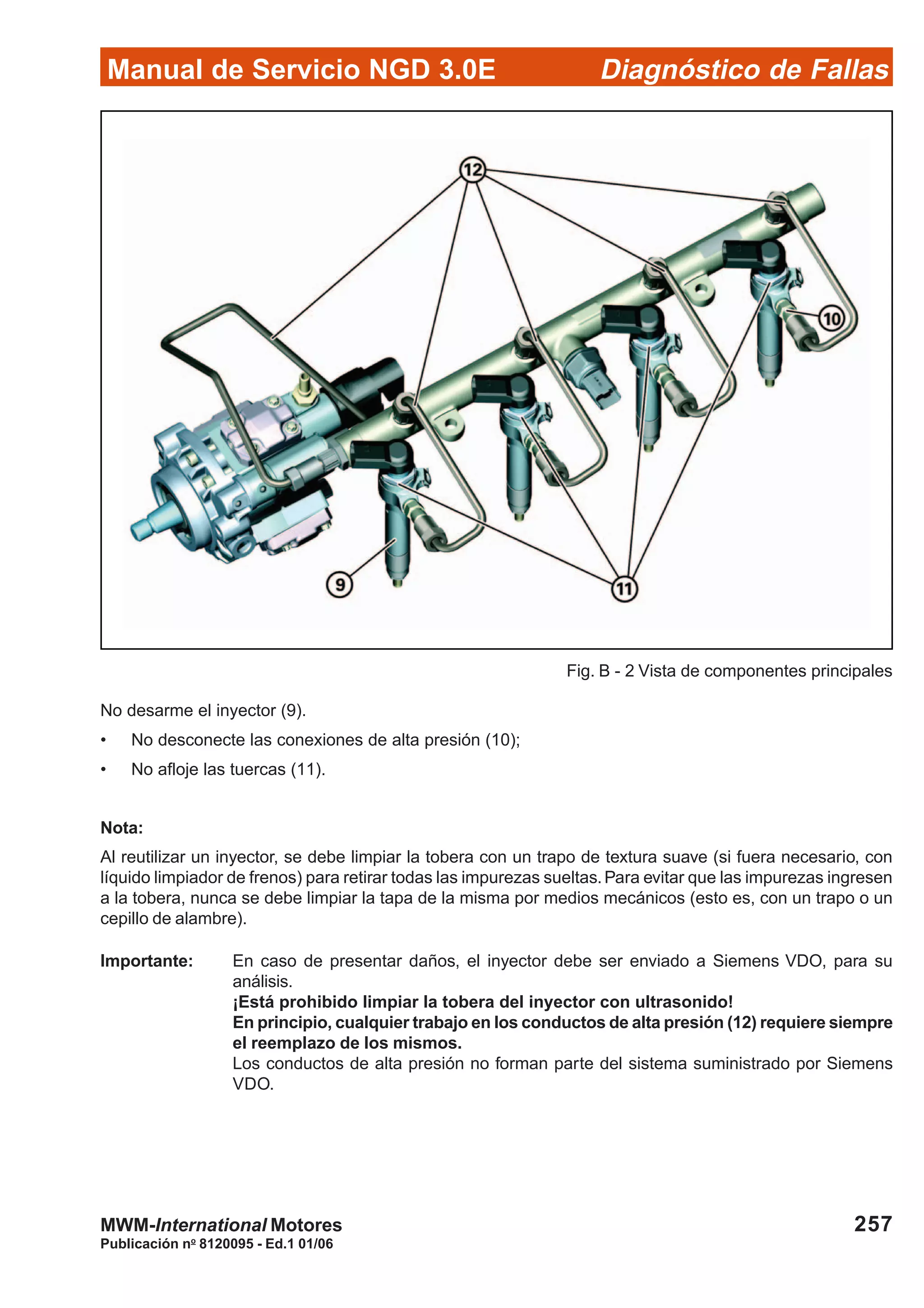 Manual de Servicio NGD 3.0E Diagnóstico de Fallas

12

10

9

11

Fig. B - 2 Vista de componentes principales

No desarme el inyector (9).

• No desconecte las conexiones de alta presión (10);

• No afloje las tuercas (11).

Nota:

Al reutilizar un inyector, se debe limpiar la tobera con un trapo de textura suave (si fuera necesario, con líquido limpiador de frenos) para retirar todas las impurezas sueltas. Para evitar que las impurezas ingresen a la tobera, nunca se debe limpiar la tapa de la misma por medios mecánicos (esto es, con un trapo o un cepillo de alambre).

Importante: En caso de presentar daños, el inyector debe ser enviado a Siemens VDO, para su análisis.
¡Está prohibido limpiar la tobera del inyector con ultrasonido!
En principio, cualquier trabajo en los conductos de alta presión (12) requiere siempre el reemplazo de los mismos.
Los conductos de alta presión no forman parte del sistema suministrado por Siemens VDO.

MWM-International Motores
Publicación nº 8120095 - Ed.1 01/06

257