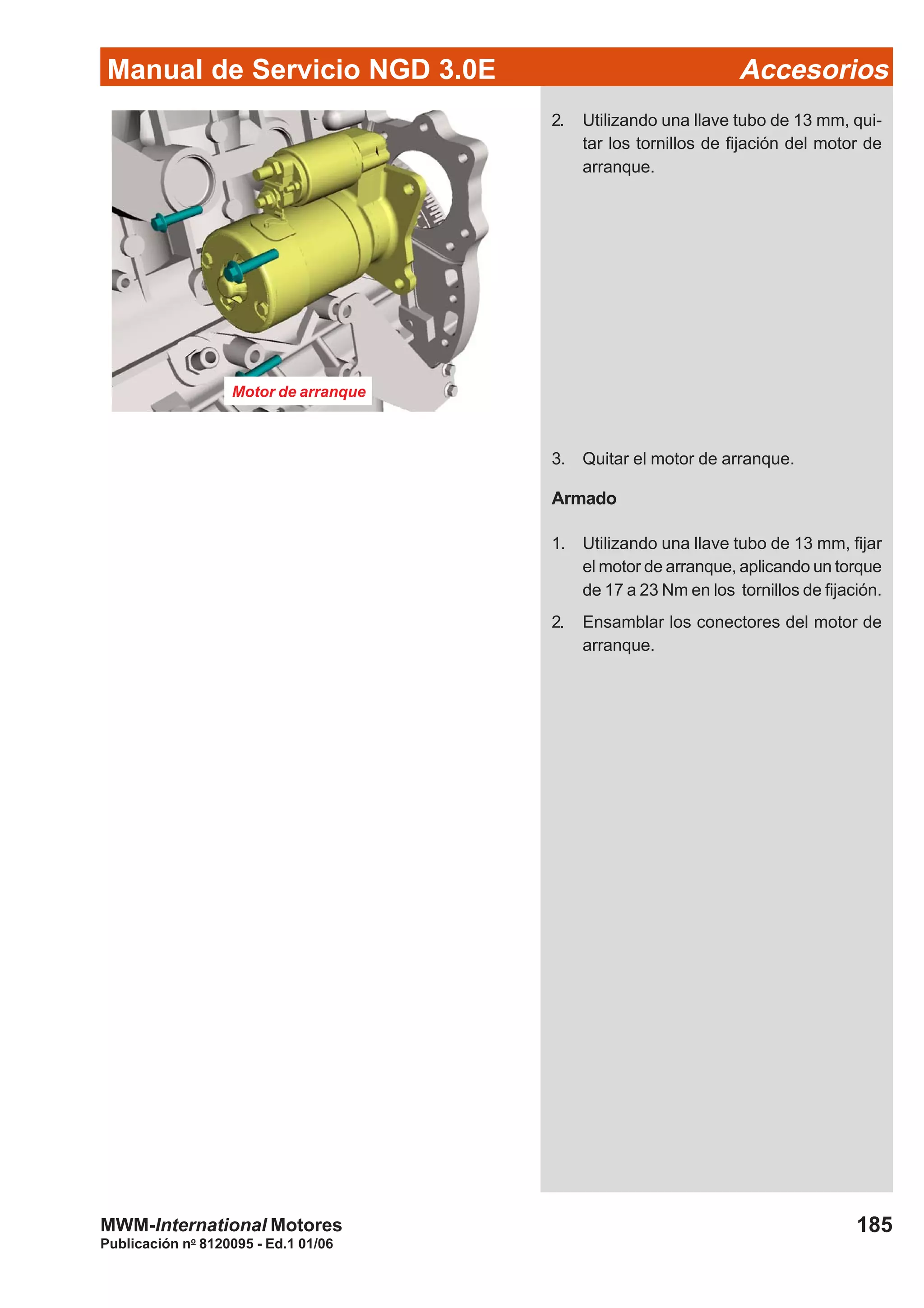 Manual de Servicio NGD 3.0E Accesorios

Motor de arranque

2. Utilizando una llave tubo de 13 mm, quitar los tornillos de fijación del motor de arranque.

3. Quitar el motor de arranque.

Armado

1. Utilizando una llave tubo de 13 mm, fijar el motor de arranque, aplicando un torque de 17 a 23 Nm en los tornillos de fijación.

2. Ensamblar los conectores del motor de arranque.

MWM-International Motores
Publicación nº 8120095 - Ed.1 01/06

185