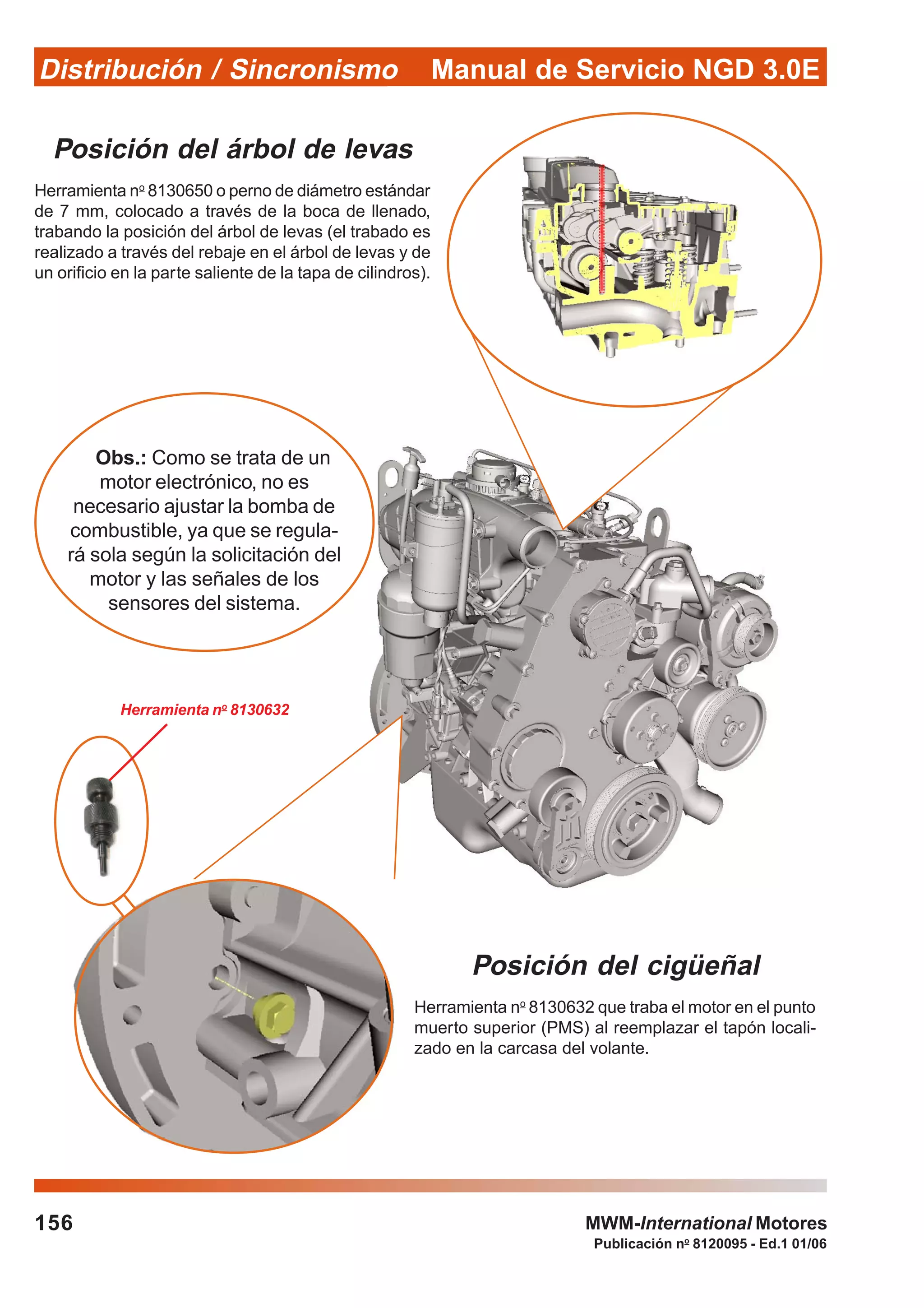 Distribución / Sincronismo Manual de Servicio NGD 3.0E

Posición del árbol de levas

Herramienta nº 8130650 o perno de diámetro estándar de 7 mm, colocado a través de la boca de llenado, trabando la posición del árbol de levas (el trabado es realizado a través del rebaje en el árbol de levas y de un orificio en la parte saliente de la tapa de cilindros).

Obs.: Como se trata de un motor electrónico, no es necesario ajustar la bomba de combustible, ya que se regulará sola según la solicitación del motor y las señales de los sensores del sistema.

Herramienta nº 8130632

Posición del cigüeñal

Herramienta nº 8130632 que traba el motor en el punto muerto superior (PMS) al reemplazar el tapón localizado en la carcasa del volante.

156

MWM-International Motores
Publicación nº 8120095 - Ed.1 01/06