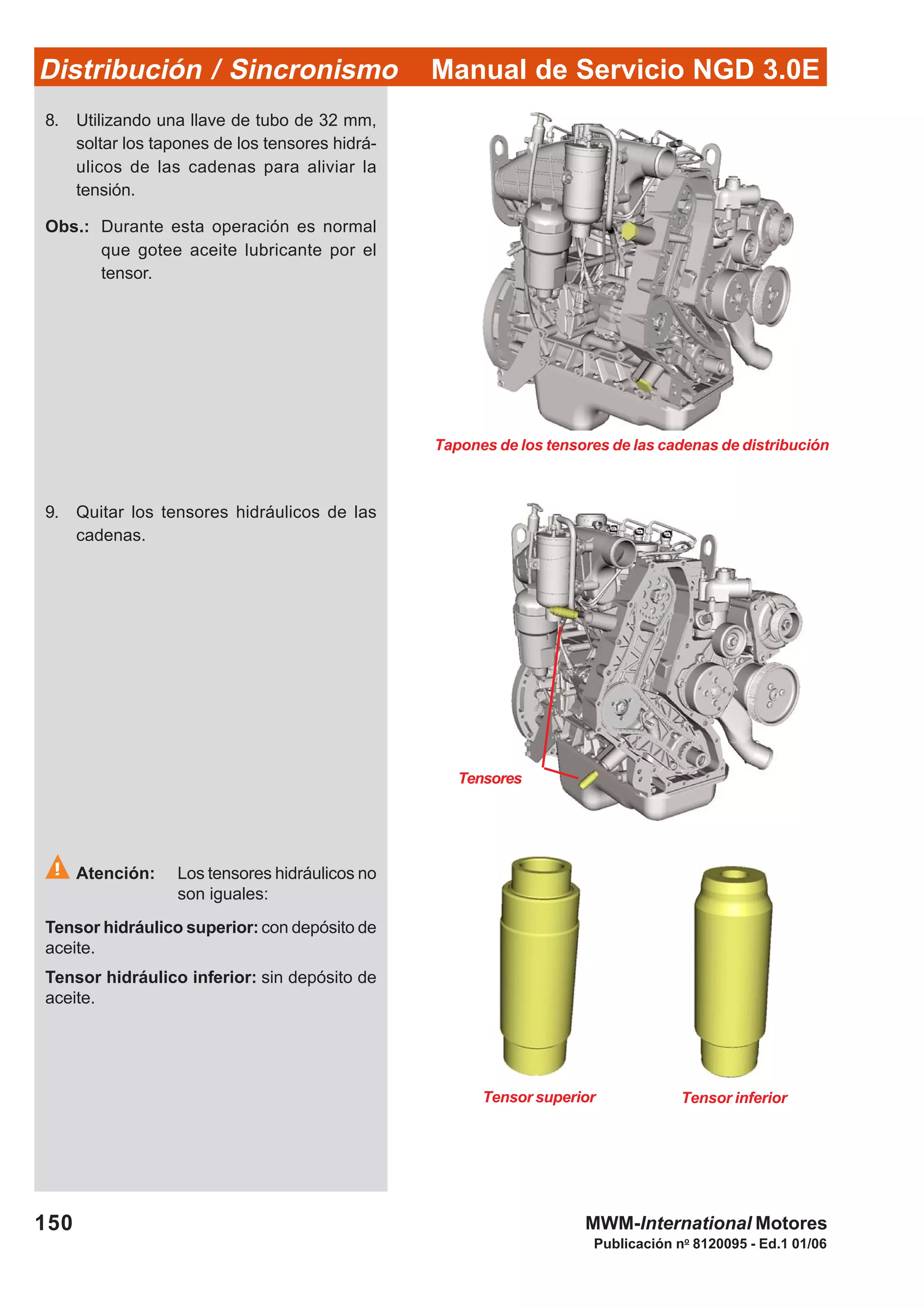 Distribución / Sincronismo Manual de Servicio NGD 3.0E

8. Utilizando una llave de tubo de 32 mm, soltar los tapones de los tensores hidráulicos de las cadenas para aliviar la tensión.

Obs.: Durante esta operación es normal que gotee aceite lubricante por el tensor.

Tapones de los tensores de las cadenas de distribución

9. Quitar los tensores hidráulicos de las cadenas.

Tensores

Atención: Los tensores hidráulicos no son iguales:

Tensor hidráulico superior: con depósito de aceite.

Tensor hidráulico inferior: sin depósito de aceite.

Tensor superior

Tensor inferior

150

MWM-International Motores
Publicación nº 8120095 - Ed.1 01/06