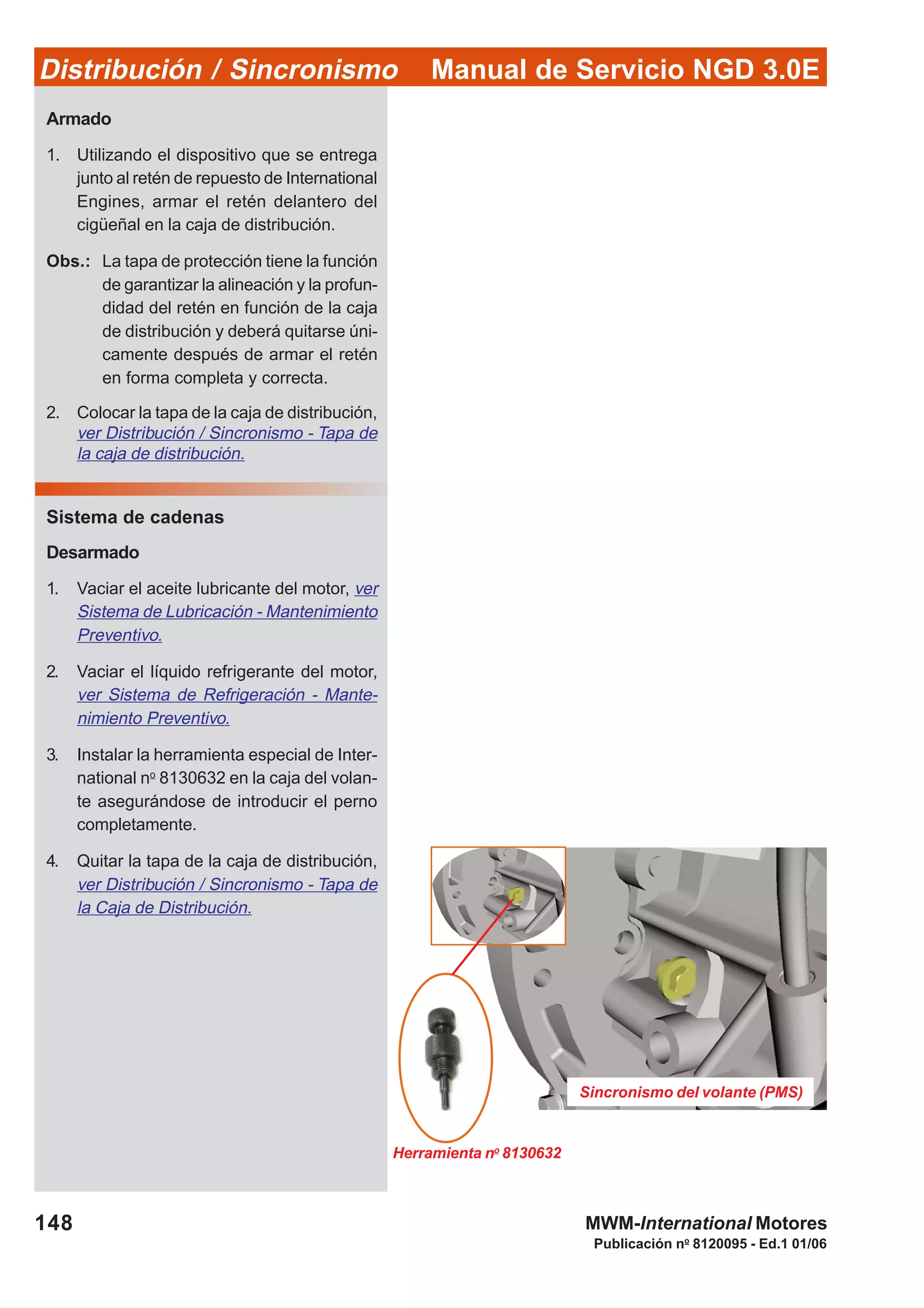 Distribución / Sincronismo Manual de Servicio NGD 3.0E

Armado

1. Utilizando el dispositivo que se entrega junto al retén de repuesto de International Engines, armar el retén delantero del cigüeñal en la caja de distribución.

Obs.: La tapa de protección tiene la función de garantizar la alineación y la profundidad del retén en función de la caja de distribución y deberá quitarse únicamente después de armar el retén en forma completa y correcta.

2. Colocar la tapa de la caja de distribución, ver Distribución / Sincronismo - Tapa de la caja de distribución.

Sistema de cadenas

Desarmado

1. Vaciar el aceite lubricante del motor, ver Sistema de Lubricación - Mantenimiento Preventivo.

2. Vaciar el líquido refrigerante del motor, ver Sistema de Refrigeración - Mantenimiento Preventivo.

3. Instalar la herramienta especial de International nº 8130632 en la caja del volante asegurándose de introducir el perno completamente.

4. Quitar la tapa de la caja de distribución, ver Distribución / Sincronismo - Tapa de la Caja de Distribución.

Sincronismo del volante (PMS)

Herramienta nº 8130632

148

MWM-International Motores
Publicación nº 8120095 - Ed.1 01/06