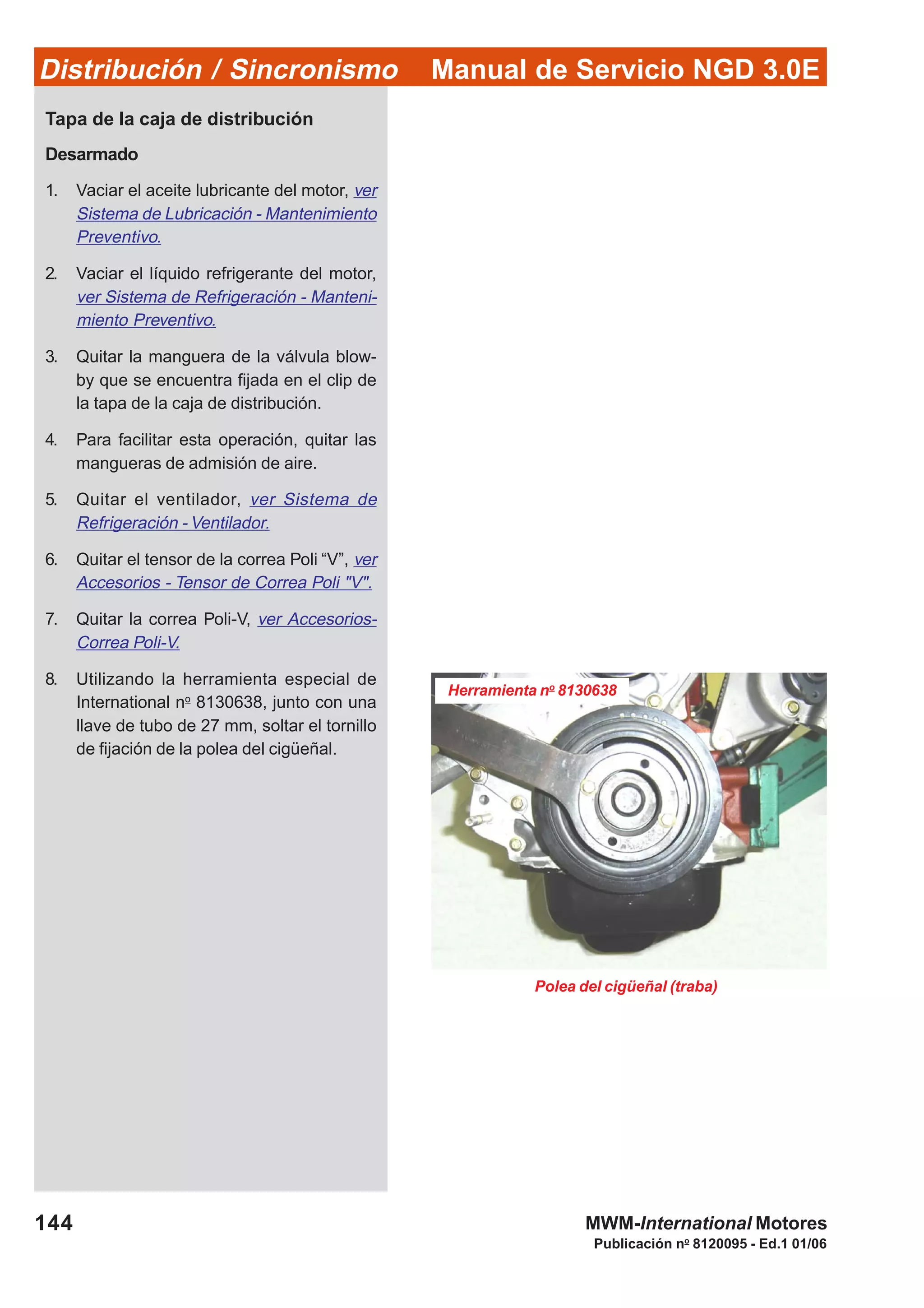 Distribución / Sincronismo Manual de Servicio NGD 3.0E

Tapa de la caja de distribución

Desarmado

1. Vaciar el aceite lubricante del motor, ver Sistema de Lubricación - Mantenimiento Preventivo.

2. Vaciar el líquido refrigerante del motor, ver Sistema de Refrigeración - Mantenimiento Preventivo.

3. Quitar la manguera de la válvula blow-by que se encuentra fijada en el clip de la tapa de la caja de distribución.

4. Para facilitar esta operación, quitar las mangueras de admisión de aire.

5. Quitar el ventilador, ver Sistema de Refrigeración - Ventilador.

6. Quitar el tensor de la correa Poli “V”, ver Accesorios - Tensor de Correa Poli "V".

7. Quitar la correa Poli-V, ver Accesorios-Correa Poli-V.

8. Utilizando la herramienta especial de International nº 8130638, junto con una llave de tubo de 27 mm, soltar el tornillo de fijación de la polea del cigüeñal.

Herramienta nº 8130638

Polea del cigüeñal (traba)

144

MWM-International Motores
Publicación nº 8120095 - Ed.1 01/06