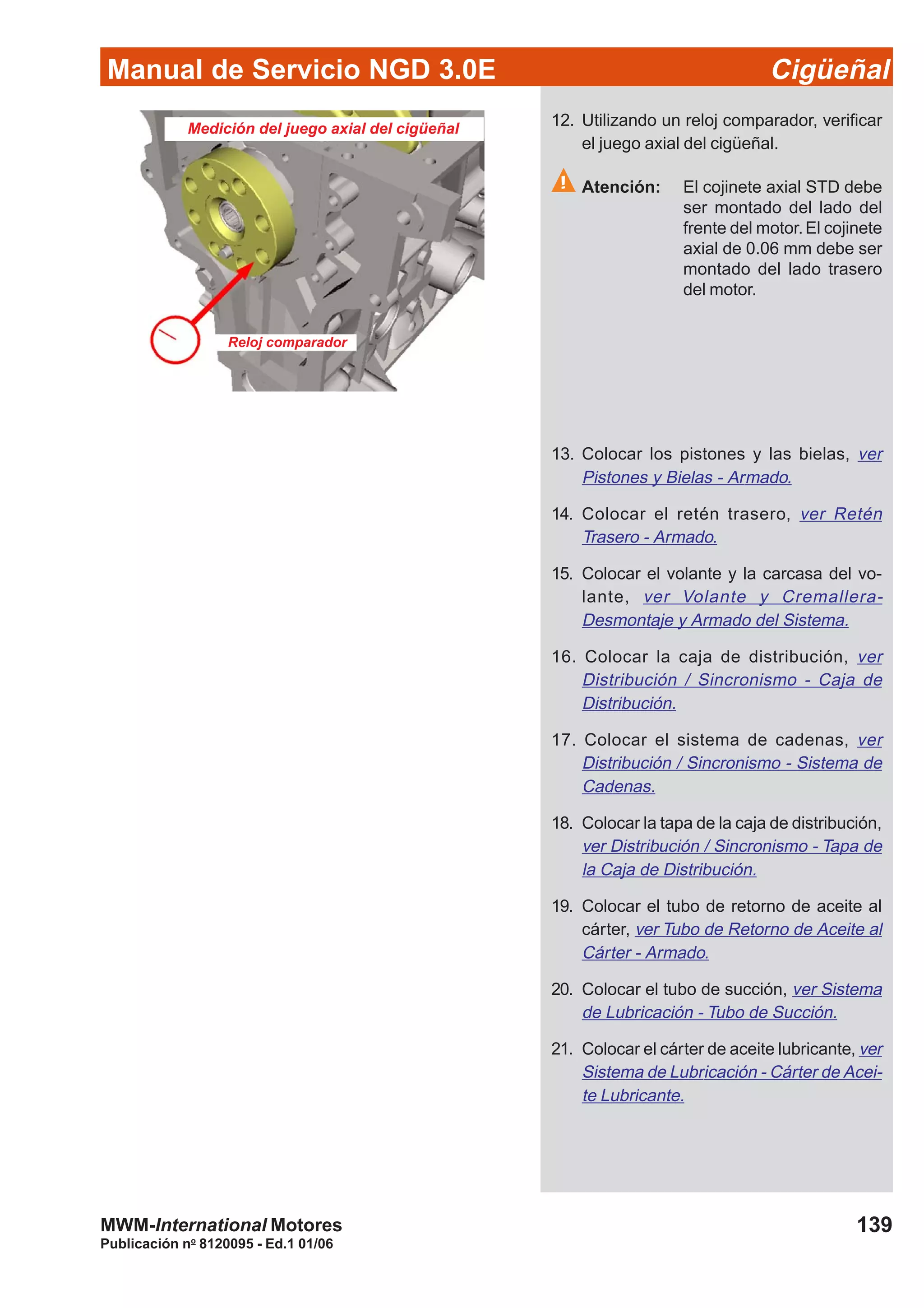 Manual de Servicio NGD 3.0E Cigüeñal

Medición del juego axial del cigüeñal

Reloj comparador

12. Utilizando un reloj comparador, verificar el juego axial del cigüeñal.

Atención: El cojinete axial STD debe ser montado del lado del frente del motor. El cojinete axial de 0.06 mm debe ser montado del lado trasero del motor.

13. Colocar los pistones y las bielas, ver Pistones y Bielas - Armado.

14. Colocar el retén trasero, ver Retén Trasero - Armado.

15. Colocar el volante y la carcasa del volante, ver Volante y Cremallera-Desmontaje y Armado del Sistema.

16. Colocar la caja de distribución, ver Distribución / Sincronismo - Caja de Distribución.

17. Colocar el sistema de cadenas, ver Distribución / Sincronismo - Sistema de Cadenas.

18. Colocar la tapa de la caja de distribución, ver Distribución / Sincronismo - Tapa de la Caja de Distribución.

19. Colocar el tubo de retorno de aceite al cárter, ver Tubo de Retorno de Aceite al Cárter - Armado.

20. Colocar el tubo de succión, ver Sistema de Lubricación - Tubo de Succión.

21. Colocar el cárter de aceite lubricante, ver Sistema de Lubricación - Cárter de Aceite Lubricante.

MWM-International Motores
Publicación nº 8120095 - Ed.1 01/06

139