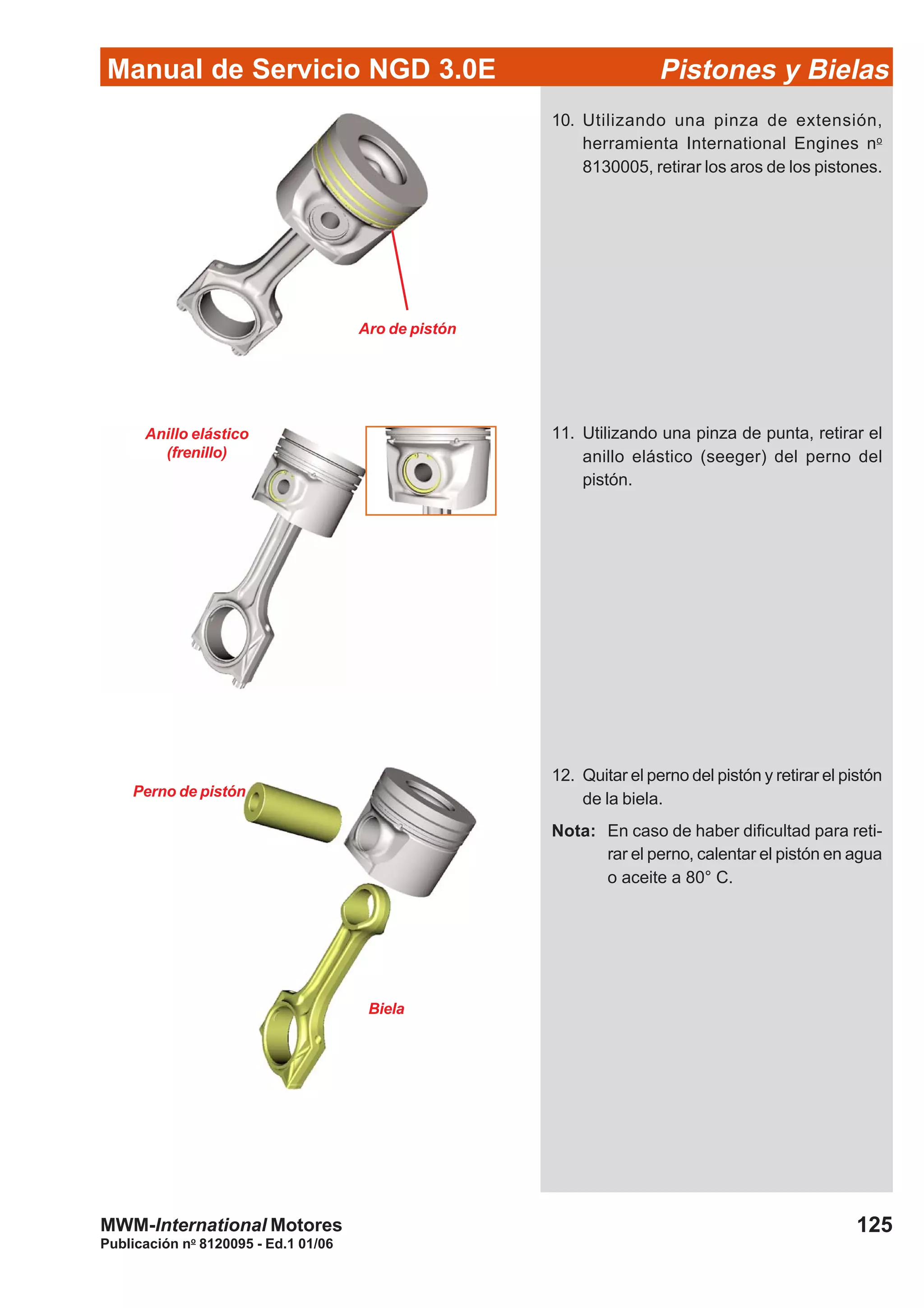 Manual de Servicio NGD 3.0E

Pistones y Bielas

Aro de pistón

10. Utilizando una pinza de extensión, herramienta International Engines nº 8130005, retirar los aros de los pistones.

Anillo elástico (frenillo)

11. Utilizando una pinza de punta, retirar el anillo elástico (seeger) del perno del pistón.

Perno de pistón

Biela

12. Quitar el perno del pistón y retirar el pistón de la biela.

Nota: En caso de haber dificultad para retirar el perno, calentar el pistón en agua o aceite a 80° C.

MWM-International Motores
Publicación nº 8120095 - Ed.1 01/06

125